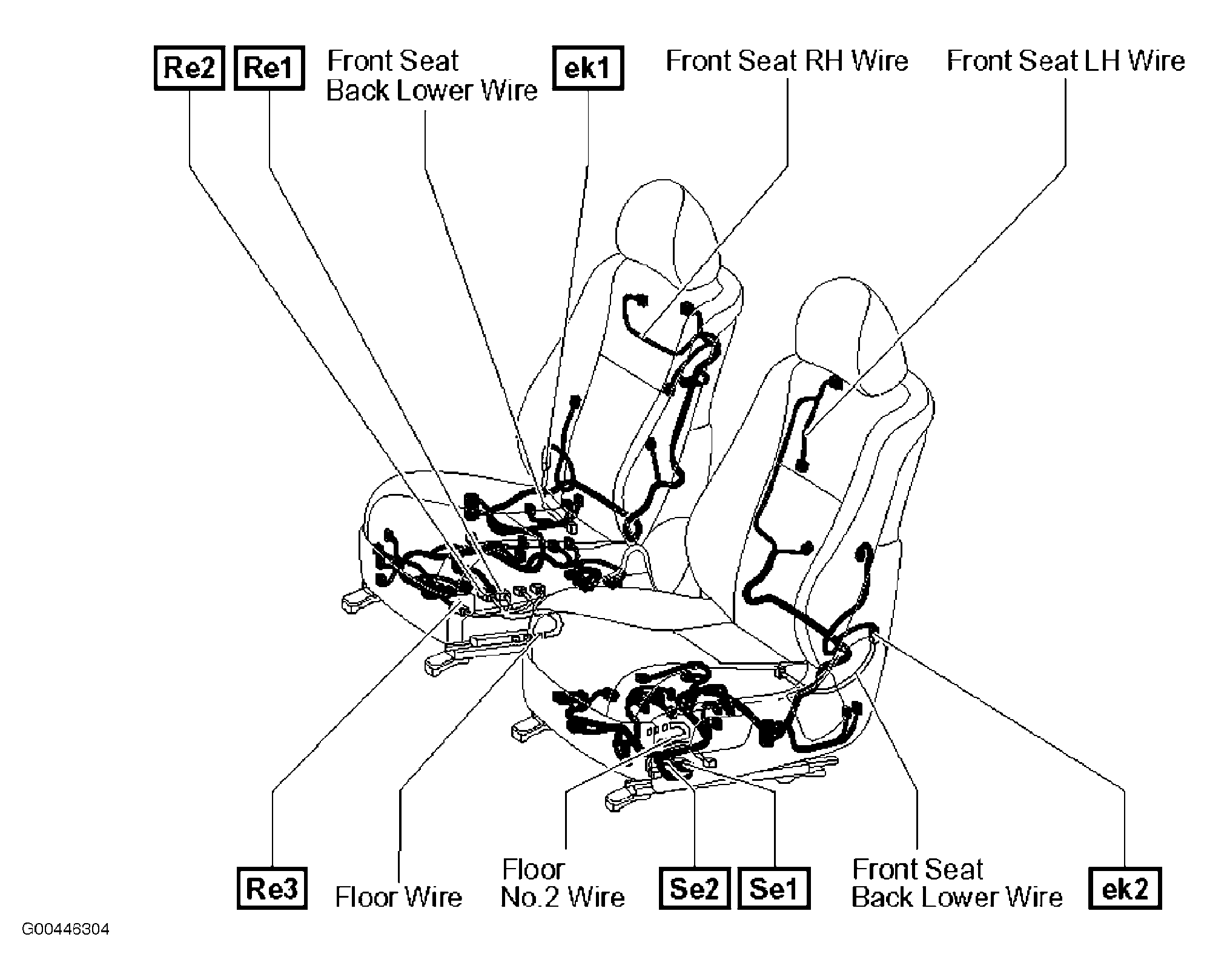 Re2 Re1 Front Seat Back Lower Wire ek1 Front Seat RH Wire Front Seat LH Wire

Re3 Floor Wire Floor No.2 Wire Se2 Se1 Front Seat Back Lower Wire ek2

G00446304