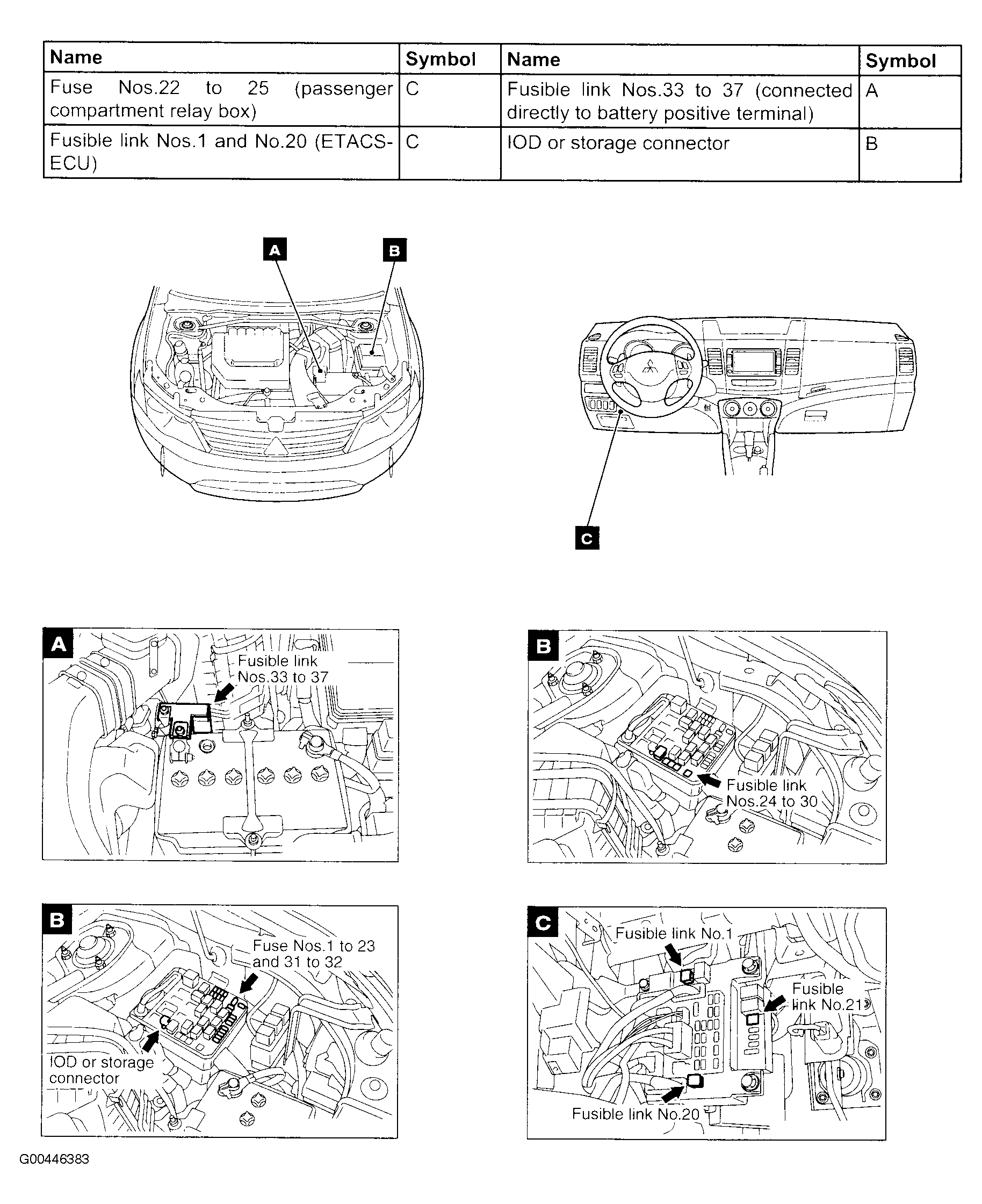 | Name | Symbol | Name | Symbol |
|---|---|---|---|
| Fuse Nos.22 to 25 (passenger compartment relay box) | C | Fusible link Nos.33 to 37 (connected directly to battery positive terminal) | A |
| Fusible link Nos.1 and No.20 (ETACS-ECU) | C | IOD or storage connector | B |

A

B

C

A

Fusible link Nos.33 to 37

B

Fusible link Nos.24 to 30

B

Fuse Nos.1 to 23 and 31 to 32

IOD or storage connector

C

Fusible link No.1

Fusible link No.21

Fusible link No.20

G00446383