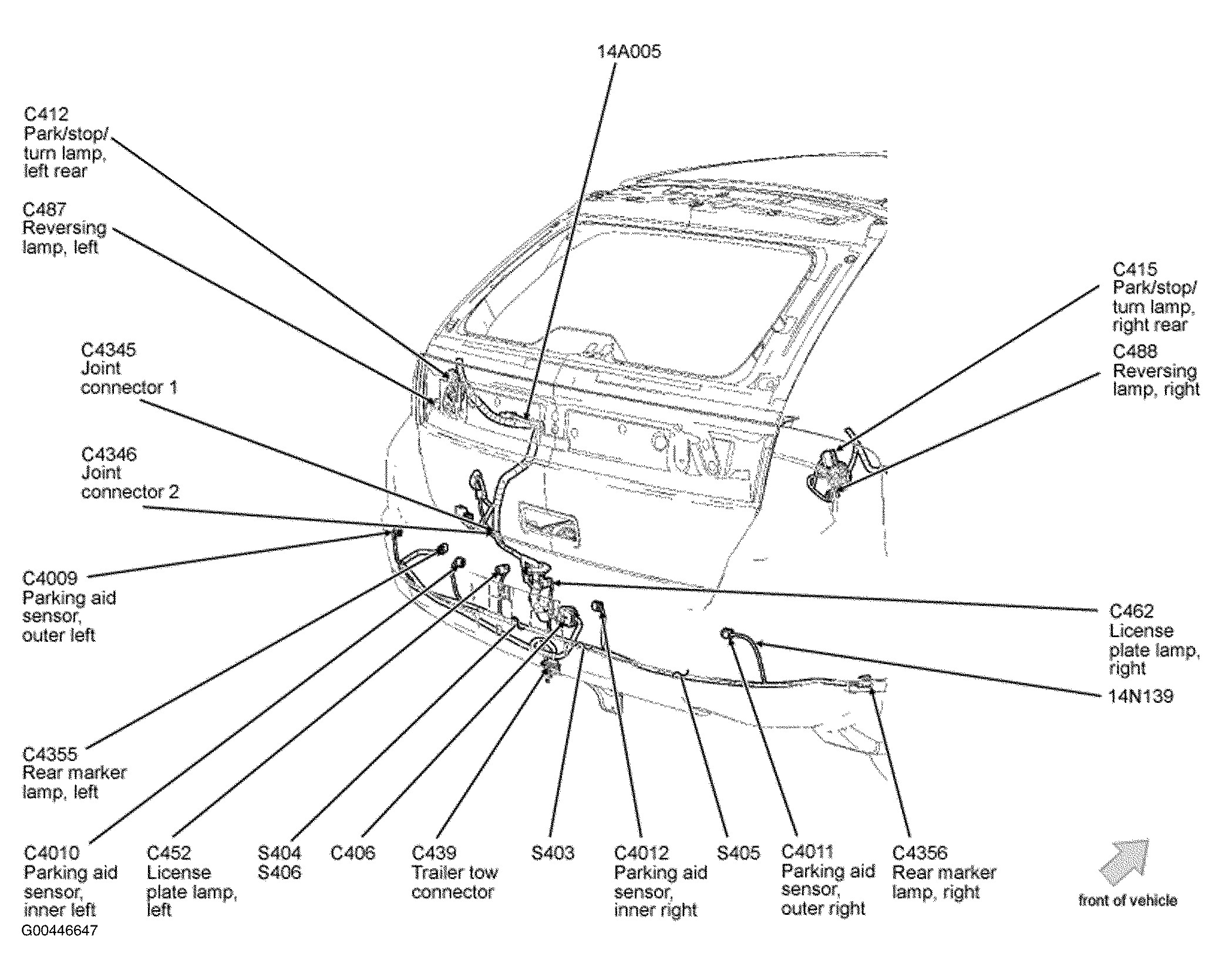 14A005

C412
Park/stop/
turn lamp,
left rear

C487
Reversing
lamp, left

C4345
Joint
connector 1

C4346
Joint
connector 2

C4009
Parking aid
sensor,
outer left

C4355
Rear marker
lamp, left

C415
Park/stop/
turn lamp,
right rear

C488
Reversing
lamp, right

C462
License
plate lamp,
right

14N139

C4010
Parking aid
sensor,
inner left

C452
License
plate lamp,
left

S404
S406

C406

C439
Trailer tow
connector

S403

C4012
Parking aid
sensor,
inner right

S405

C4011
Parking aid
sensor,
outer right

C4356
Rear marker
lamp, right

front of vehicle

G00446647