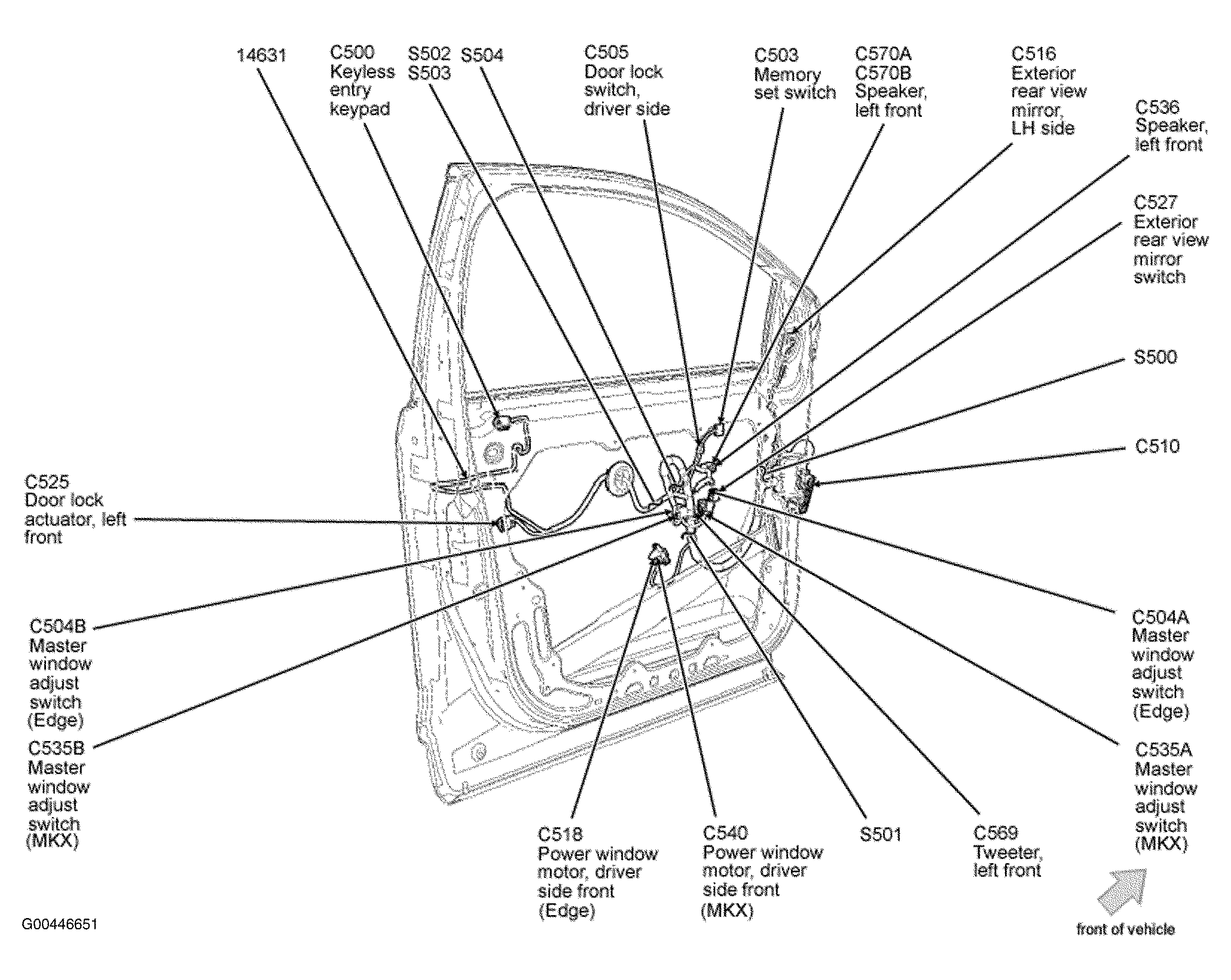 14631

C500
Keyless
entry
keypad

S502
S503

S504

C505
Door lock
switch,
driver side

C503
Memory
set switch

C570A
C570B
Speaker,
left front

C516
Exterior
rear view
mirror,
LH side

C536
Speaker,
left front

C527
Exterior
rear view
mirror
switch

S500

C510

C525
Door lock
actuator, left
front

C504B
Master
window
adjust
switch
(Edge)

C535B
Master
window
adjust
switch
(MKX)

C504A
Master
window
adjust
switch
(Edge)

C535A
Master
window
adjust
switch
(MKX)

C518
Power window
motor, driver
side front
(Edge)

C540
Power window
motor, driver
side front
(MKX)

S501

C569
Tweeter,
left front

G00446651

front of vehicle