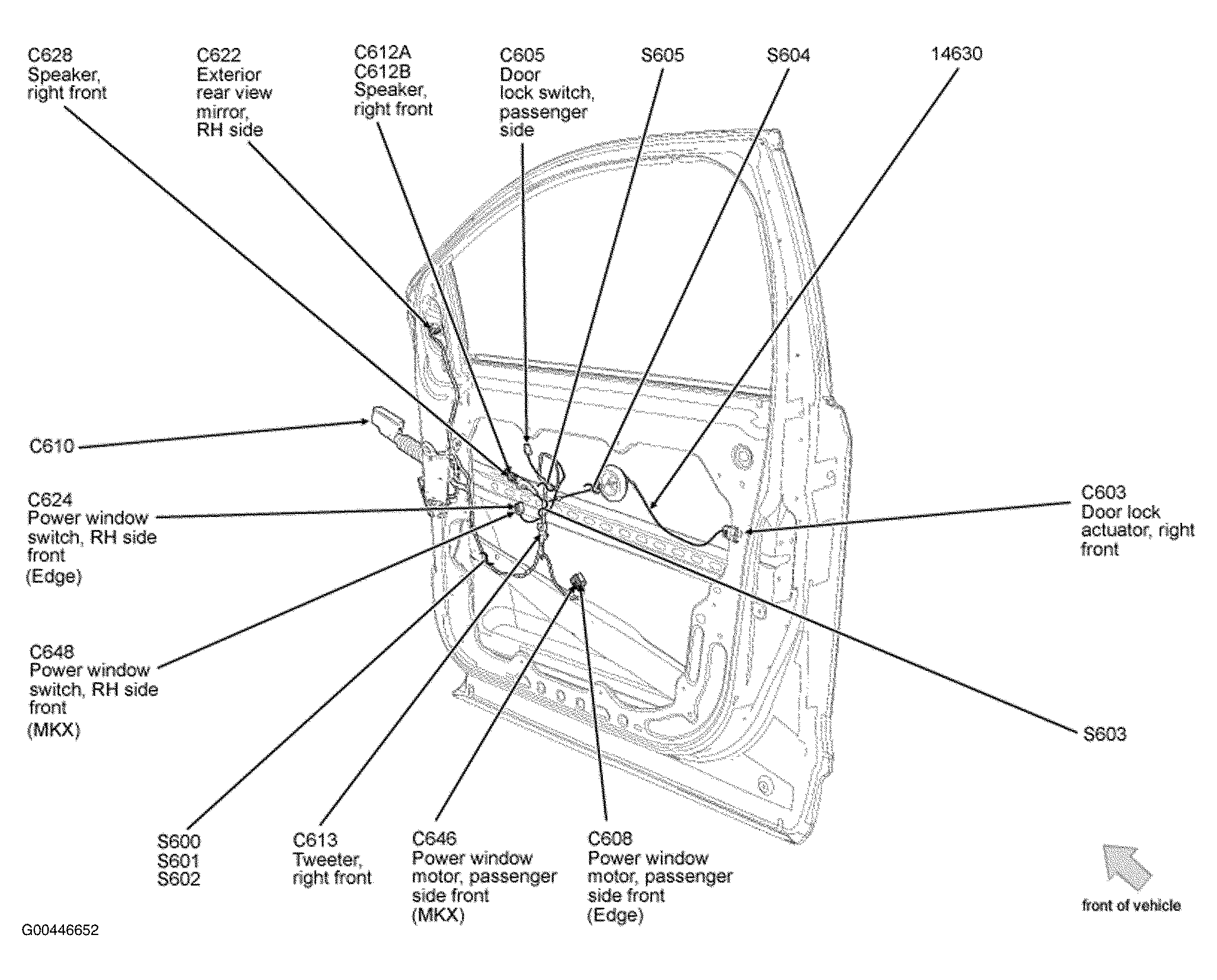 C628
Speaker, right front

C622
Exterior rear view mirror, RH side

C612A
C612B
Speaker, right front

C605
Door lock switch, passenger side

S605

S604

14630

C610

C624
Power window switch, RH side front (Edge)

C603
Door lock actuator, right front

C648
Power window switch, RH side front (MKX)

S603

S600
S601
S602

C613
Tweeter, right front

C646
Power window motor, passenger side front (MKX)

C608
Power window motor, passenger side front (Edge)

front of vehicle

G00446652