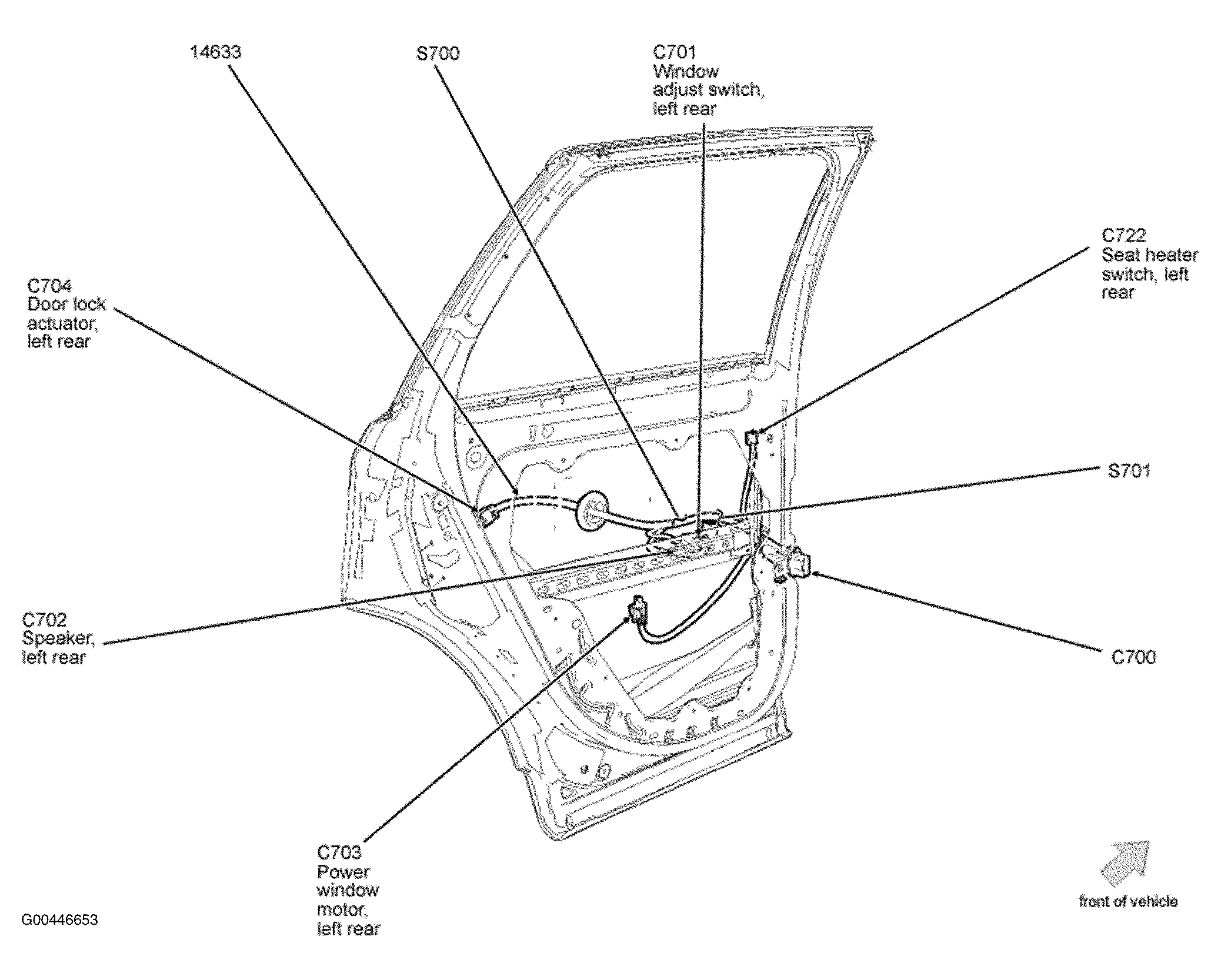 14633

S700

C701
Window adjust switch, left rear

C722
Seat heater switch, left rear

C704
Door lock actuator, left rear

S701

C702
Speaker, left rear

C700

C703
Power window motor, left rear

front of vehicle

G00446653