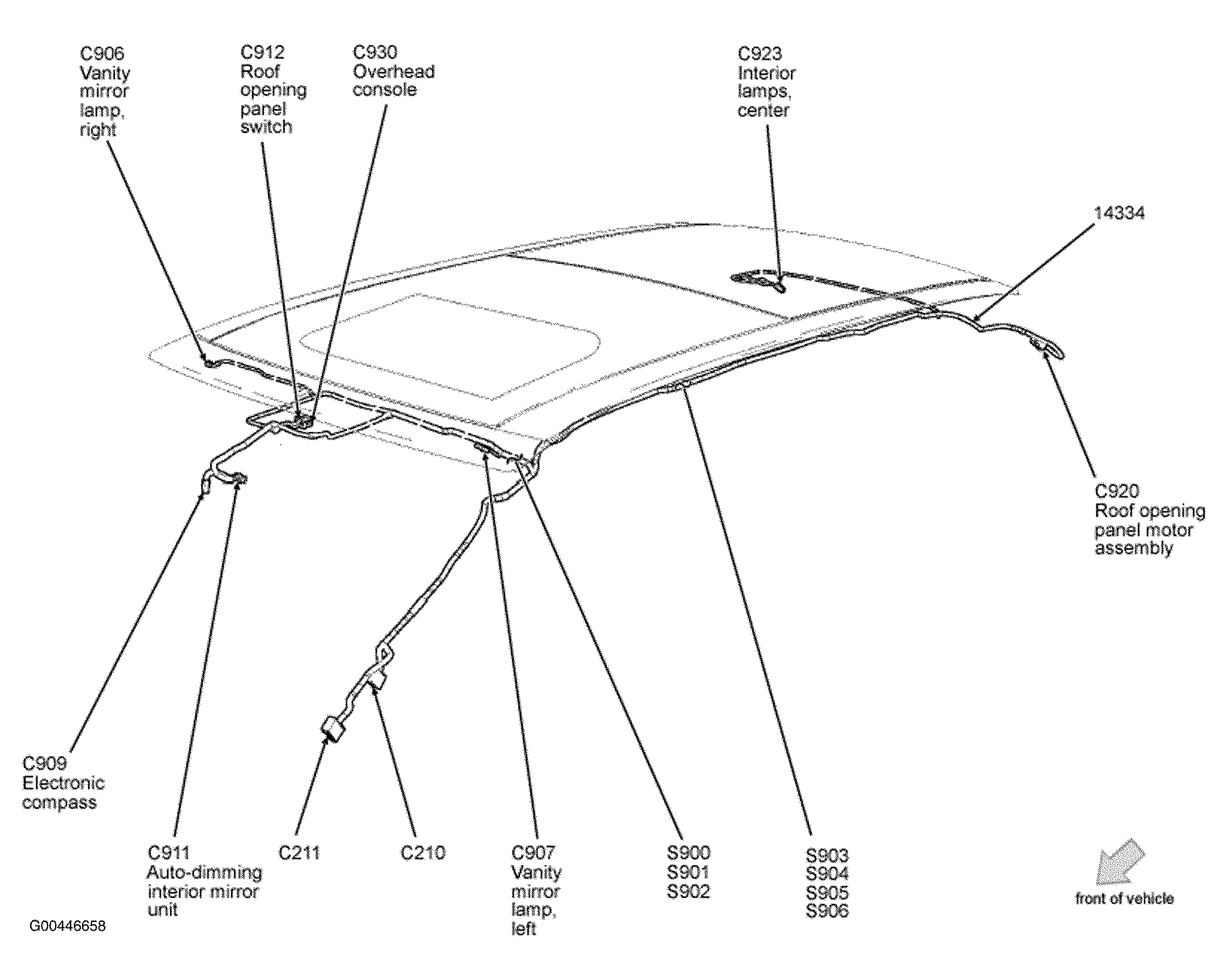 C906
Vanity mirror lamp, right

C912
Roof opening panel switch

C930
Overhead console

C923
Interior lamps, center

14334

C920
Roof opening panel motor assembly

C909
Electronic compass

C911
Auto-dimming interior mirror unit

C211

C210

C907
Vanity mirror lamp, left

S900
S901
S902

S903
S904
S905
S906

front of vehicle

G00446658