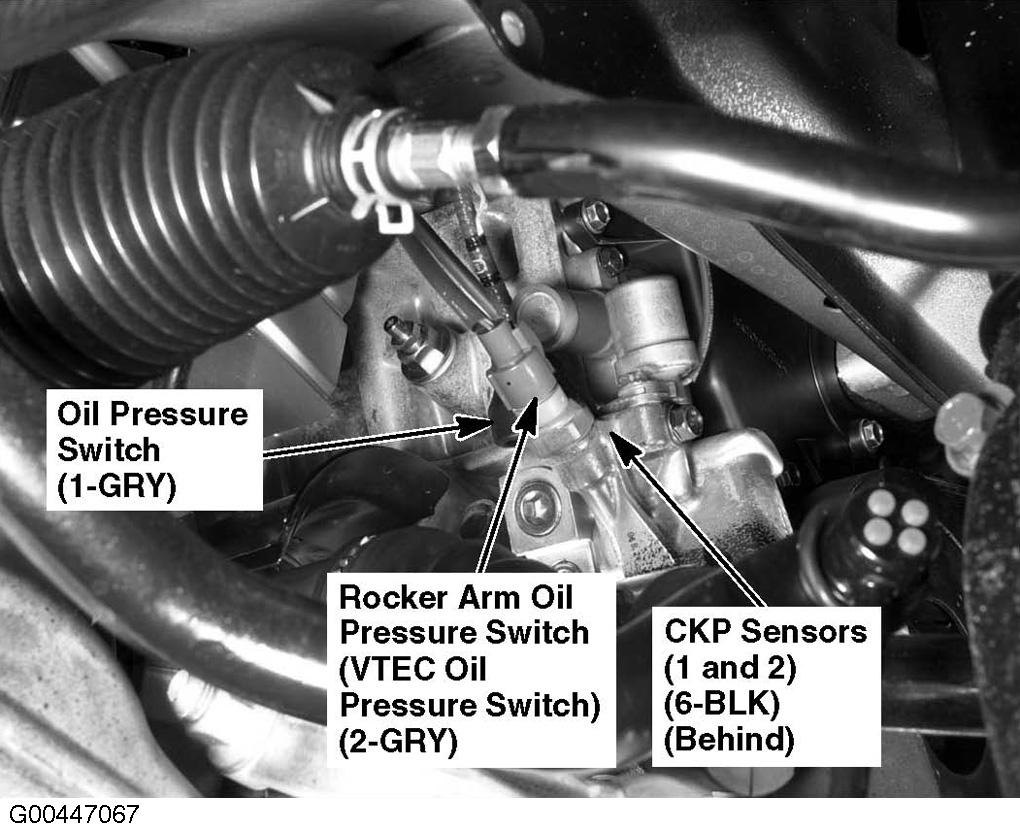 Oil Pressure Switch (1-GRY)

Rocker Arm Oil Pressure Switch (VTEC Oil Pressure Switch) (2-GRY)

CKP Sensors (1 and 2) (6-BLK) (Behind)

G00447067