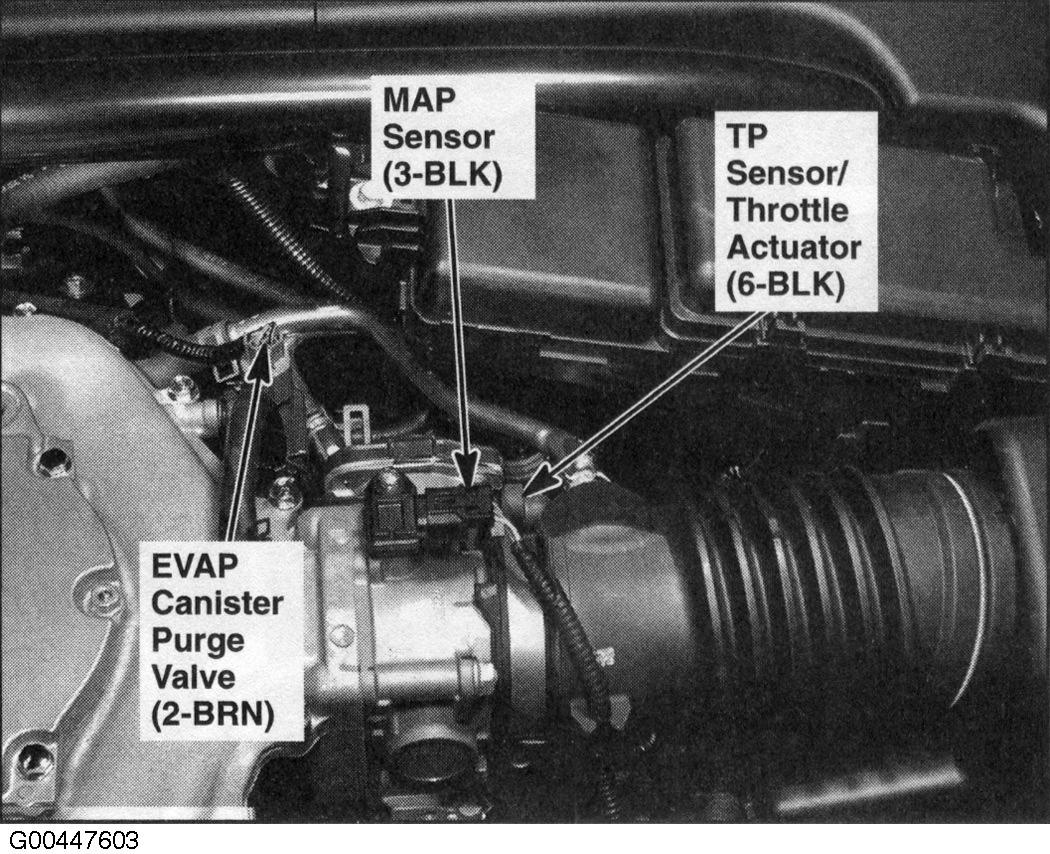 MAP Sensor (3-BLK)

TP Sensor/ Throttle Actuator (6-BLK)

EVAP Canister Purge Valve (2-BRN)

G00447603