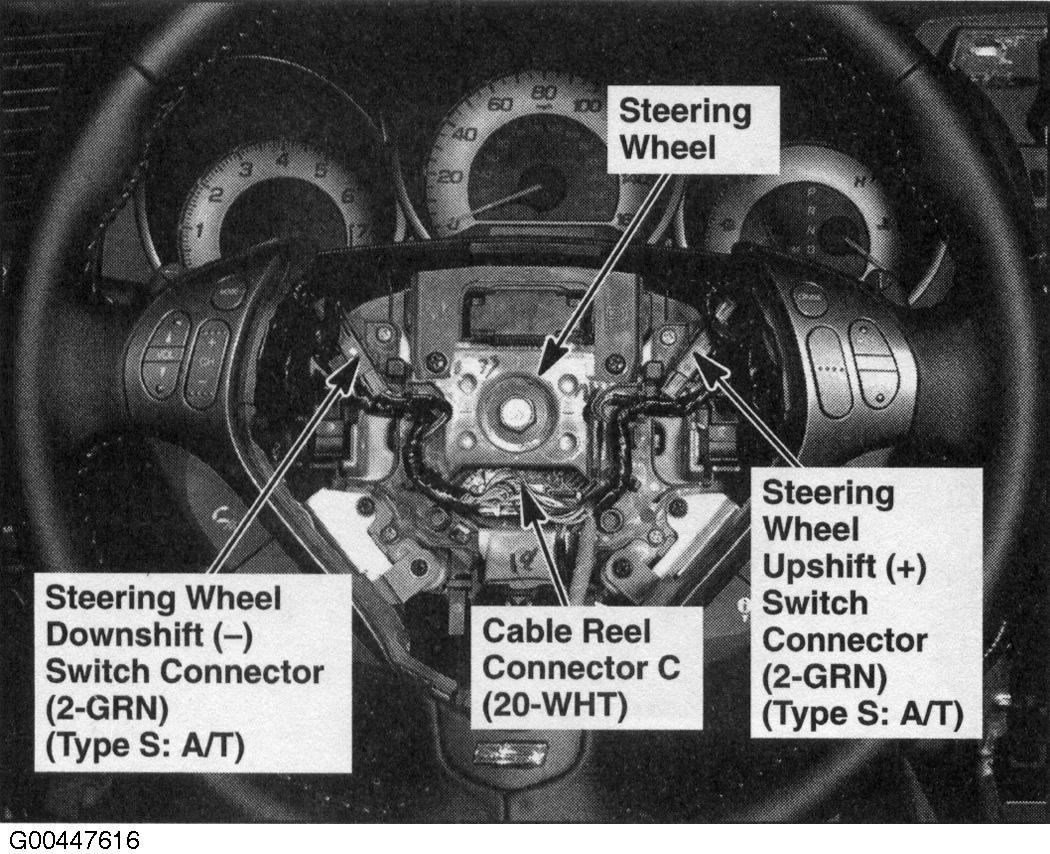 Steering Wheel

Steering Wheel Downshift (–) Switch Connector (2-GRN) (Type S: A/T)

Cable Reel Connector C (20-WHT)

Steering Wheel Upshift (+) Switch Connector (2-GRN) (Type S: A/T)

G00447616