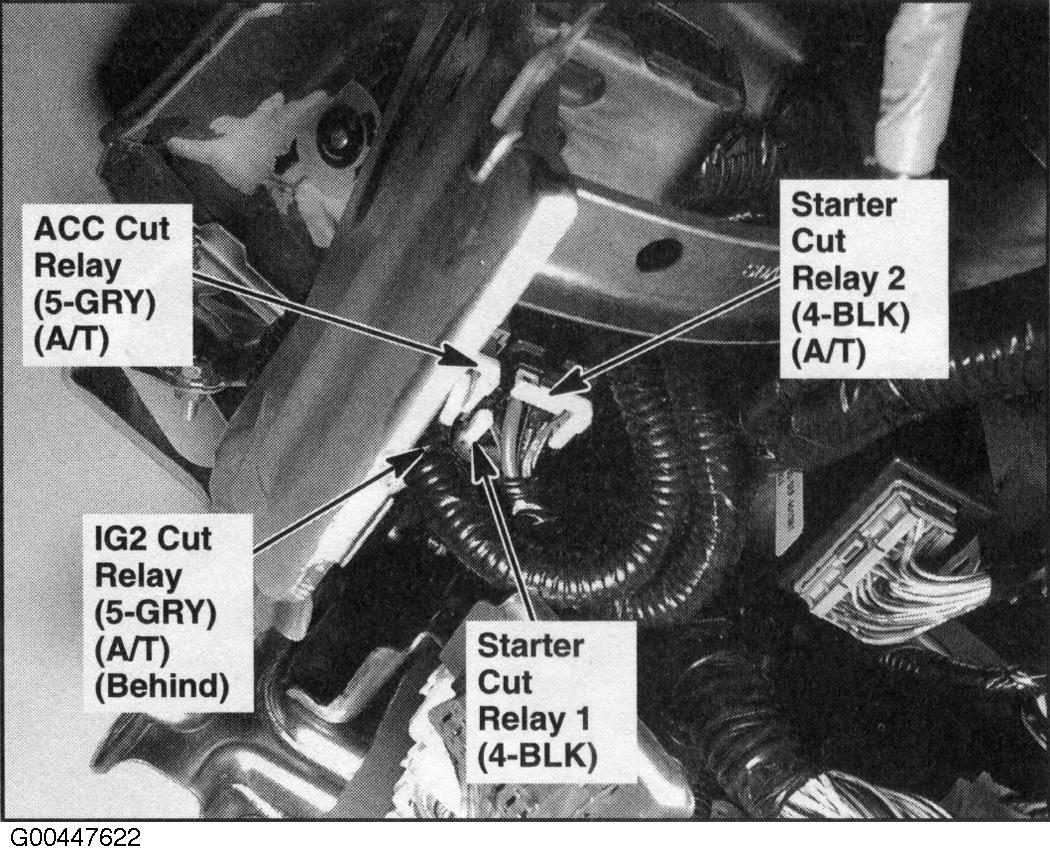 ACC Cut Relay (5-GRY) (A/T)

Starter Cut Relay 2 (4-BLK) (A/T)

IG2 Cut Relay (5-GRY) (A/T) (Behind)

Starter Cut Relay 1 (4-BLK)

G00447622