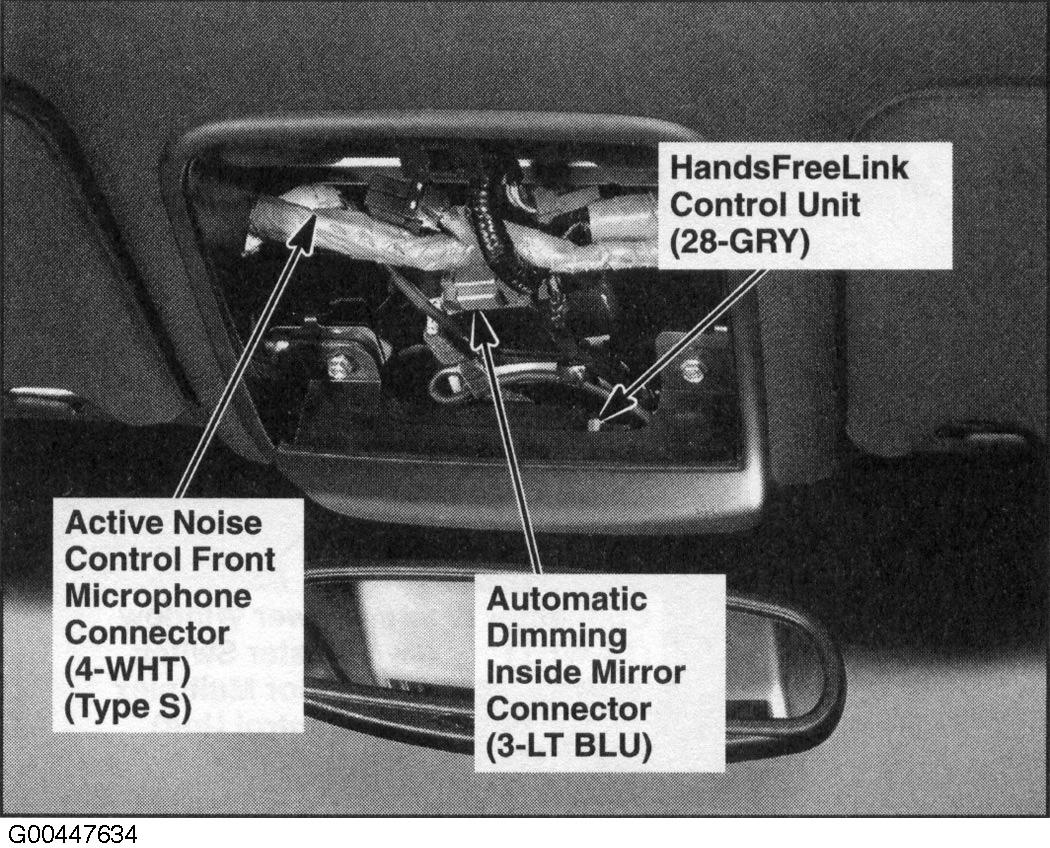 HandsFreeLink Control Unit (28-GRY)

Active Noise Control Front Microphone Connector (4-WHT) (Type S)

Automatic Dimming Inside Mirror Connector (3-LT BLU)

G00447634