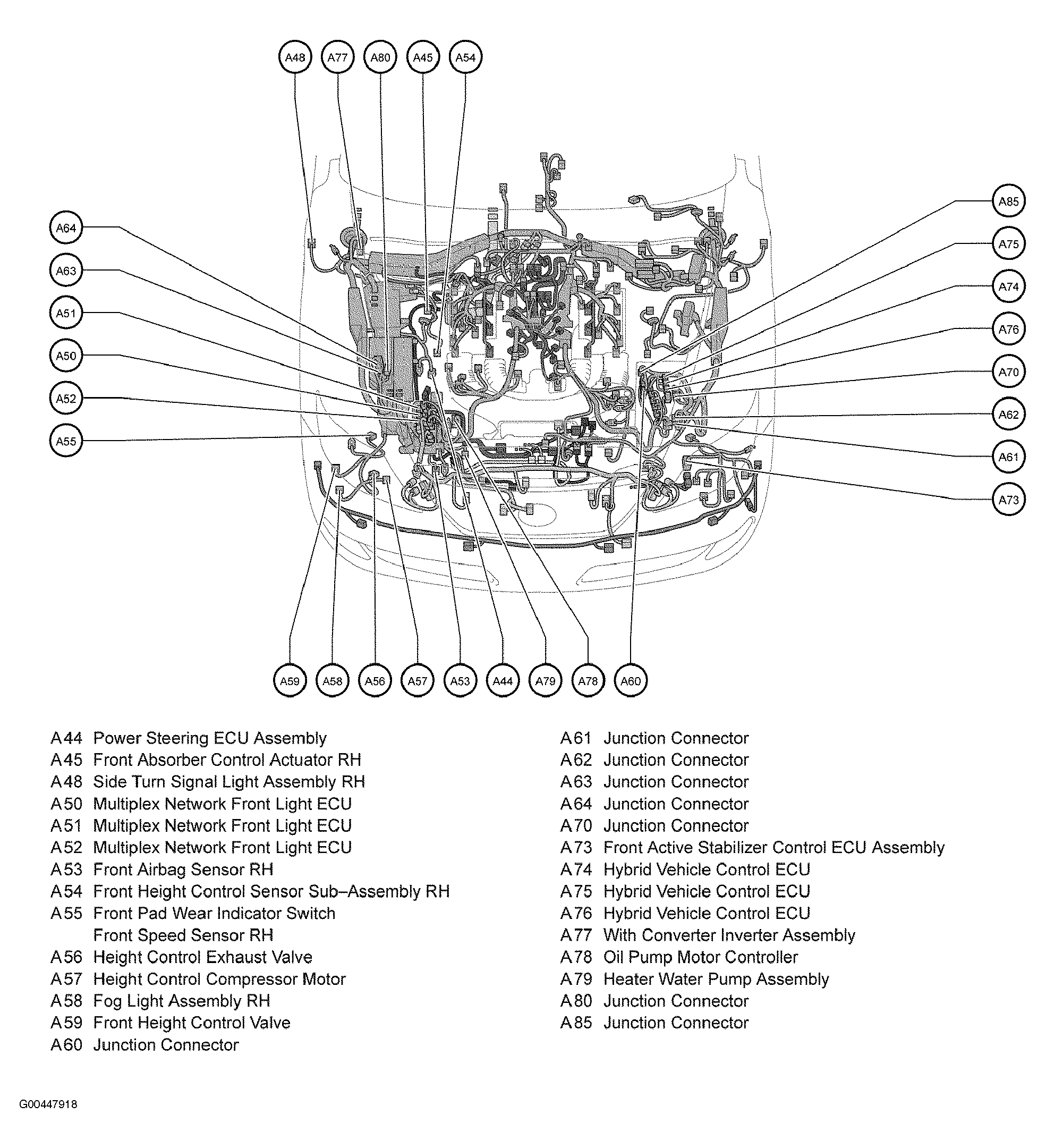 A48 A77 A80 A45 A54

A64
A63
A51
A50
A52
A55

A85
A75
A74
A76
A70
A62
A61
A73

A59 A58 A56 A57 A53 A44 A79 A78 A60

A44 Power Steering ECU Assembly
A45 Front Absorber Control Actuator RH
A48 Side Turn Signal Light Assembly RH
A50 Multiplex Network Front Light ECU
A51 Multiplex Network Front Light ECU
A52 Multiplex Network Front Light ECU
A53 Front Airbag Sensor RH
A54 Front Height Control Sensor Sub–Assembly RH
A55 Front Pad Wear Indicator Switch
Front Speed Sensor RH
A56 Height Control Exhaust Valve
A57 Height Control Compressor Motor
A58 Fog Light Assembly RH
A59 Front Height Control Valve
A60 Junction Connector

A61 Junction Connector
A62 Junction Connector
A63 Junction Connector
A64 Junction Connector
A70 Junction Connector
A73 Front Active Stabilizer Control ECU Assembly
A74 Hybrid Vehicle Control ECU
A75 Hybrid Vehicle Control ECU
A76 Hybrid Vehicle Control ECU
A77 With Converter Inverter Assembly
A78 Oil Pump Motor Controller
A79 Heater Water Pump Assembly
A80 Junction Connector
A85 Junction Connector

G00447918