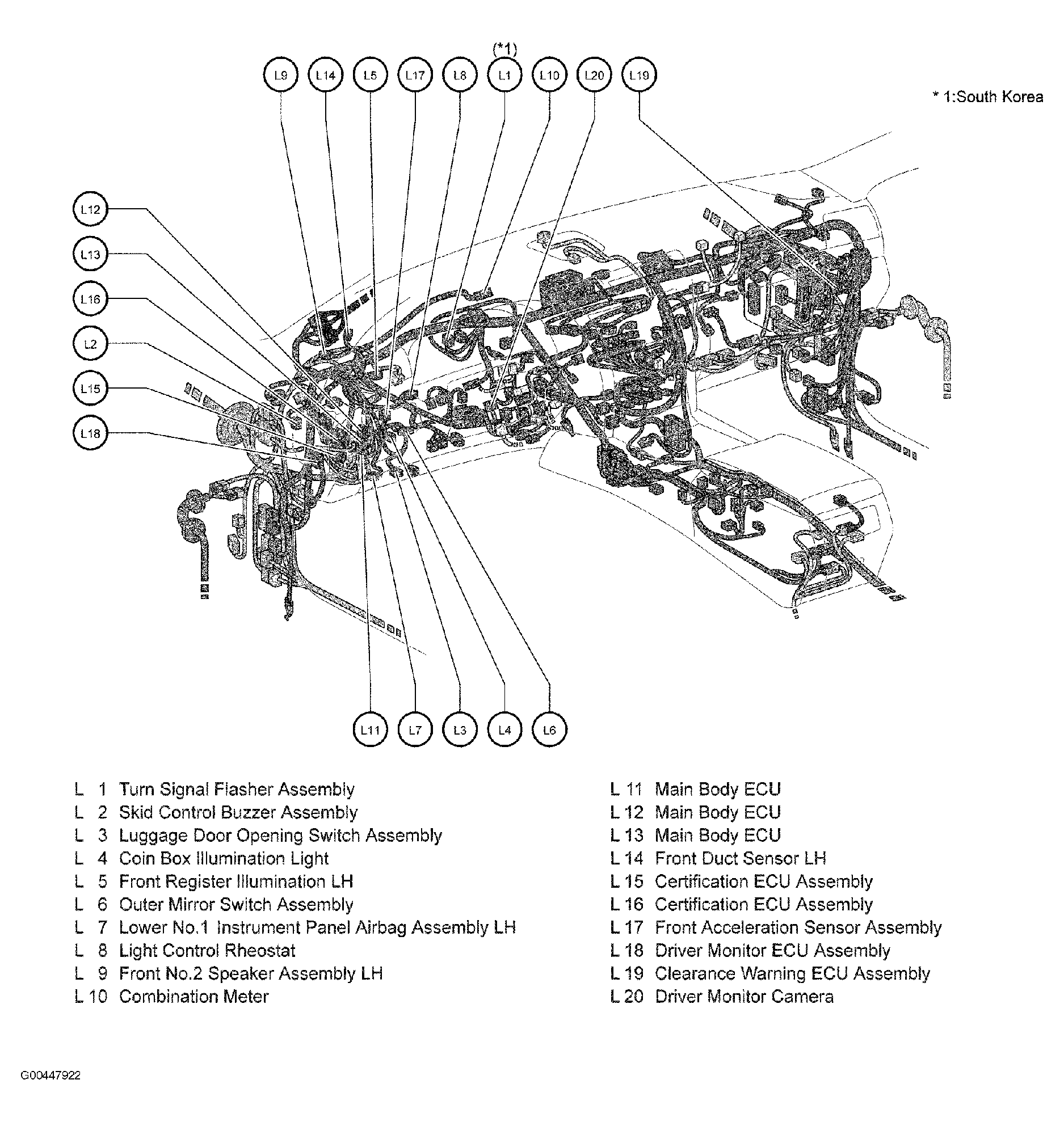 (*1)

L9 L14 L5 L17 L8 L1 L10 L20 L19

* 1:South Korea

L12

L13

L16

L2

L15

L18

L11 L7 L3 L4 L6

L 1 Turn Signal Flasher Assembly
L 2 Skid Control Buzzer Assembly
L 3 Luggage Door Opening Switch Assembly
L 4 Coin Box Illumination Light
L 5 Front Register Illumination LH
L 6 Outer Mirror Switch Assembly
L 7 Lower No.1 Instrument Panel Airbag Assembly LH
L 8 Light Control Rheostat
L 9 Front No.2 Speaker Assembly LH
L 10 Combination Meter

L 11 Main Body ECU
L 12 Main Body ECU
L 13 Main Body ECU
L 14 Front Duct Sensor LH
L 15 Certification ECU Assembly
L 16 Certification ECU Assembly
L 17 Front Acceleration Sensor Assembly
L 18 Driver Monitor ECU Assembly
L 19 Clearance Warning ECU Assembly
L 20 Driver Monitor Camera

G00447922