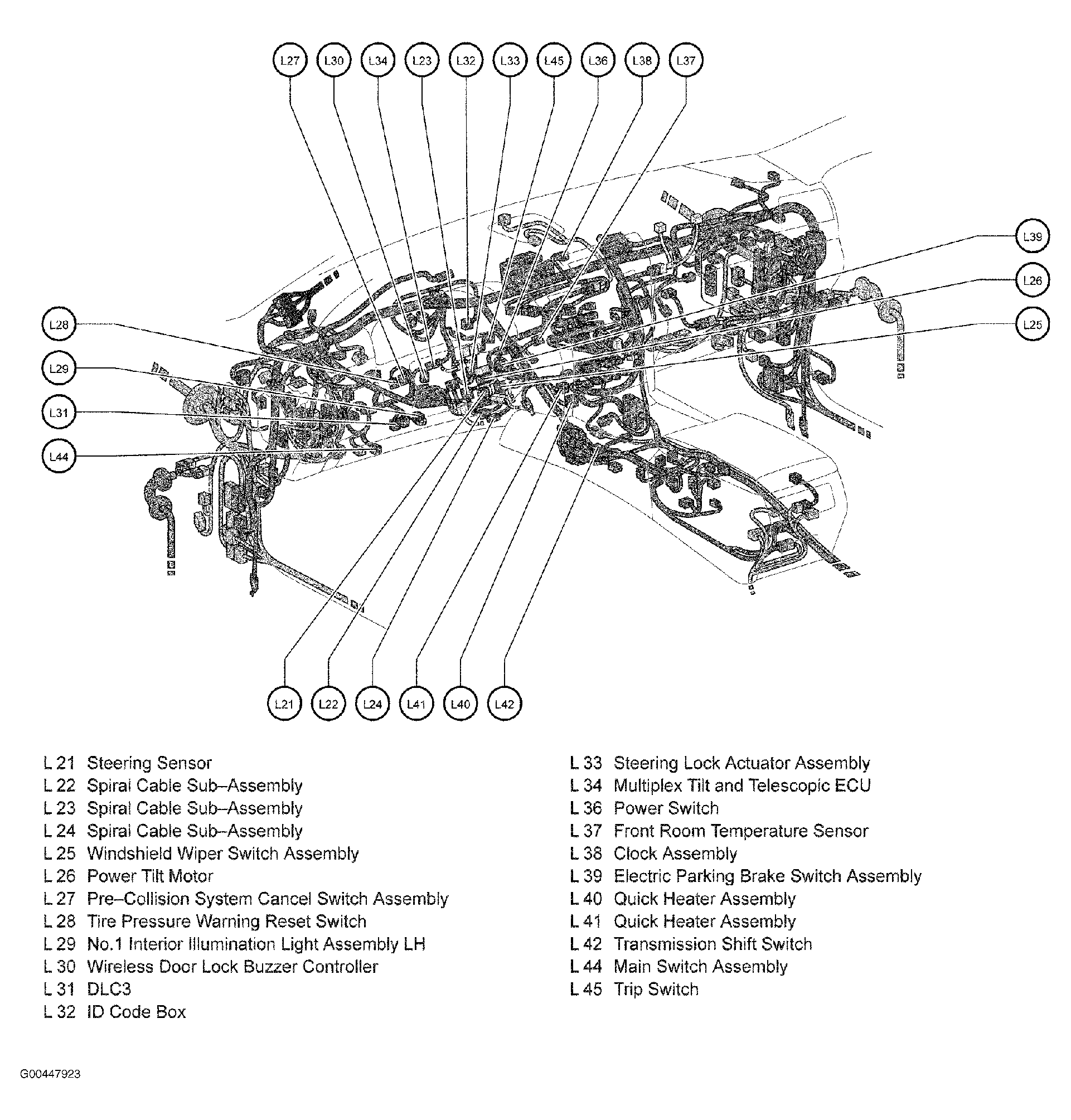 L27 L30 L34 L23 L32 L33 L45 L36 L38 L37

L39
L26
L25

L28
L29
L31
L44

L21 L22 L24 L41 L40 L42

L 21 Steering Sensor
L 22 Spiral Cable Sub–Assembly
L 23 Spiral Cable Sub–Assembly
L 24 Spiral Cable Sub–Assembly
L 25 Windshield Wiper Switch Assembly
L 26 Power Tilt Motor
L 27 Pre–Collision System Cancel Switch Assembly
L 28 Tire Pressure Warning Reset Switch
L 29 No.1 Interior Illumination Light Assembly LH
L 30 Wireless Door Lock Buzzer Controller
L 31 DLC3
L 32 ID Code Box

L 33 Steering Lock Actuator Assembly
L 34 Multiplex Tilt and Telescopic ECU
L 36 Power Switch
L 37 Front Room Temperature Sensor
L 38 Clock Assembly
L 39 Electric Parking Brake Switch Assembly
L 40 Quick Heater Assembly
L 41 Quick Heater Assembly
L 42 Transmission Shift Switch
L 44 Main Switch Assembly
L 45 Trip Switch

G00447923