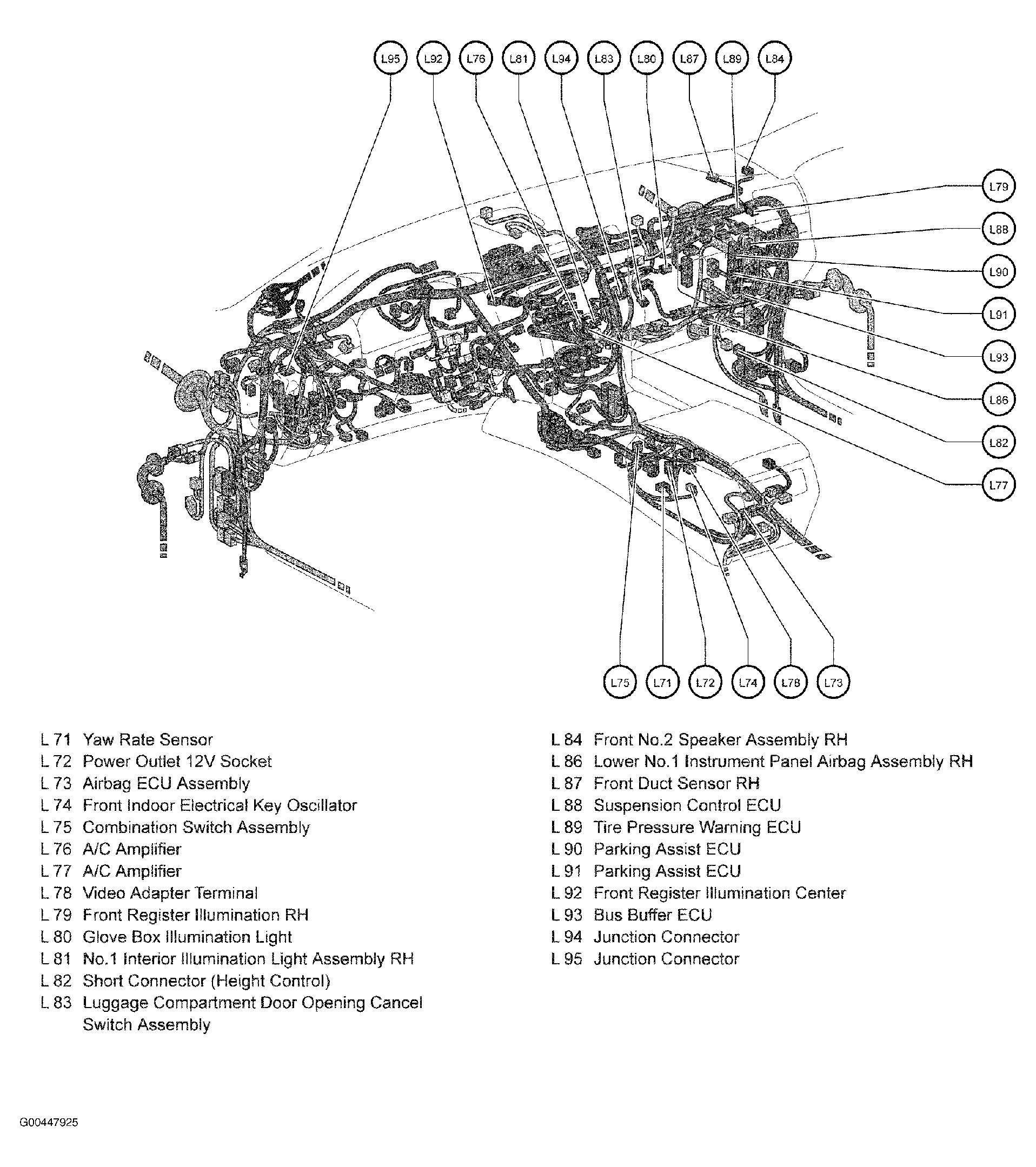 L95 L92 L76 L81 L94 L83 L80 L87 L89 L84

L79
L88
L90
L91
L93
L86
L82
L77

L75 L71 L72 L74 L78 L73

L 71 Yaw Rate Sensor
L 72 Power Outlet 12V Socket
L 73 Airbag ECU Assembly
L 74 Front Indoor Electrical Key Oscillator
L 75 Combination Switch Assembly
L 76 A/C Amplifier
L 77 A/C Amplifier
L 78 Video Adapter Terminal
L 79 Front Register Illumination RH
L 80 Glove Box Illumination Light
L 81 No.1 Interior Illumination Light Assembly RH
L 82 Short Connector (Height Control)
L 83 Luggage Compartment Door Opening Cancel Switch Assembly

L 84 Front No.2 Speaker Assembly RH
L 86 Lower No.1 Instrument Panel Airbag Assembly RH
L 87 Front Duct Sensor RH
L 88 Suspension Control ECU
L 89 Tire Pressure Warning ECU
L 90 Parking Assist ECU
L 91 Parking Assist ECU
L 92 Front Register Illumination Center
L 93 Bus Buffer ECU
L 94 Junction Connector
L 95 Junction Connector

G00447925