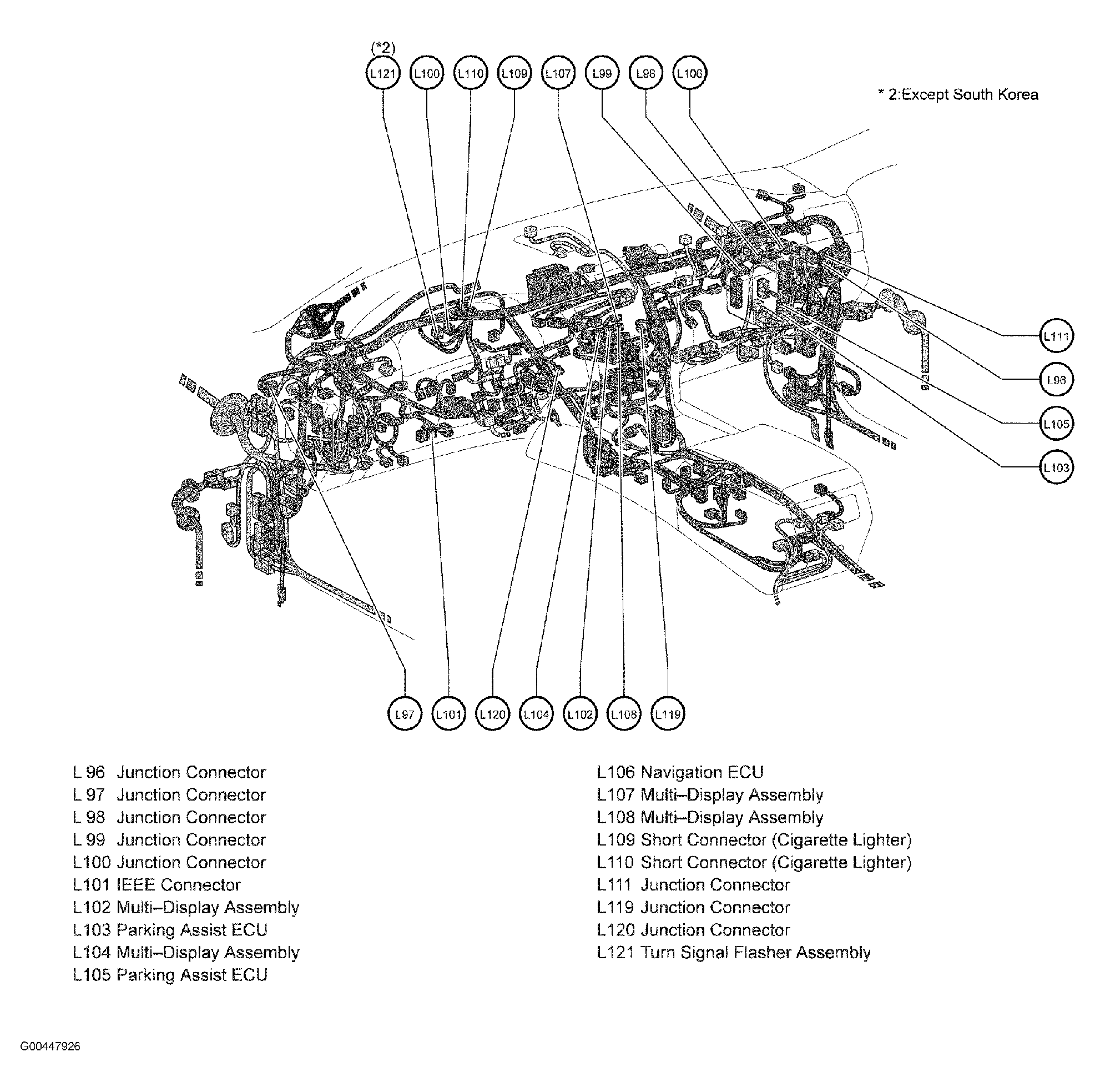 (*2)
L121 L100 L110 L109 L107 L99 L98 L106

* 2:Except South Korea

L111
L96
L105
L103

L97 L101 L120 L104 L102 L108 L119

L 96 Junction Connector
L 97 Junction Connector
L 98 Junction Connector
L 99 Junction Connector
L100 Junction Connector
L101 IEEE Connector
L102 Multi–Display Assembly
L103 Parking Assist ECU
L104 Multi–Display Assembly
L105 Parking Assist ECU

L106 Navigation ECU
L107 Multi–Display Assembly
L108 Multi–Display Assembly
L109 Short Connector (Cigarette Lighter)
L110 Short Connector (Cigarette Lighter)
L111 Junction Connector
L119 Junction Connector
L120 Junction Connector
L121 Turn Signal Flasher Assembly

G00447926