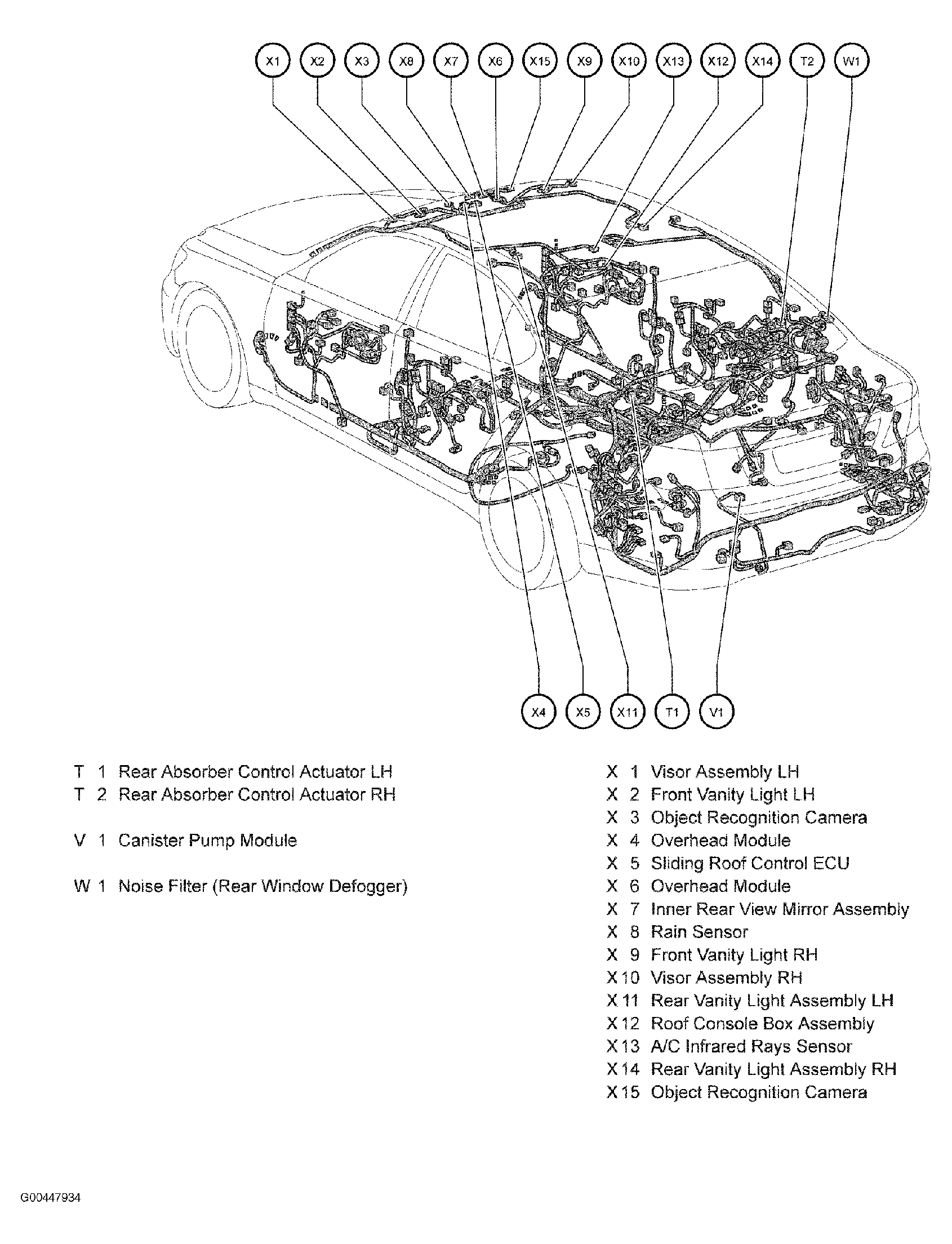 X1 X2 X3 X8 X7 X6 X15 X9 X10 X13 X12 X14 T2 W1

X4 X5 X11 T1 V1

T 1 Rear Absorber Control Actuator LH
T 2 Rear Absorber Control Actuator RH

V 1 Canister Pump Module

W 1 Noise Filter (Rear Window Defogger)

X 1 Visor Assembly LH
X 2 Front Vanity Light LH
X 3 Object Recognition Camera
X 4 Overhead Module
X 5 Sliding Roof Control ECU
X 6 Overhead Module
X 7 Inner Rear View Mirror Assembly
X 8 Rain Sensor
X 9 Front Vanity Light RH
X 10 Visor Assembly RH
X 11 Rear Vanity Light Assembly LH
X 12 Roof Console Box Assembly
X 13 A/C Infrared Rays Sensor
X 14 Rear Vanity Light Assembly RH
X 15 Object Recognition Camera

G00447934