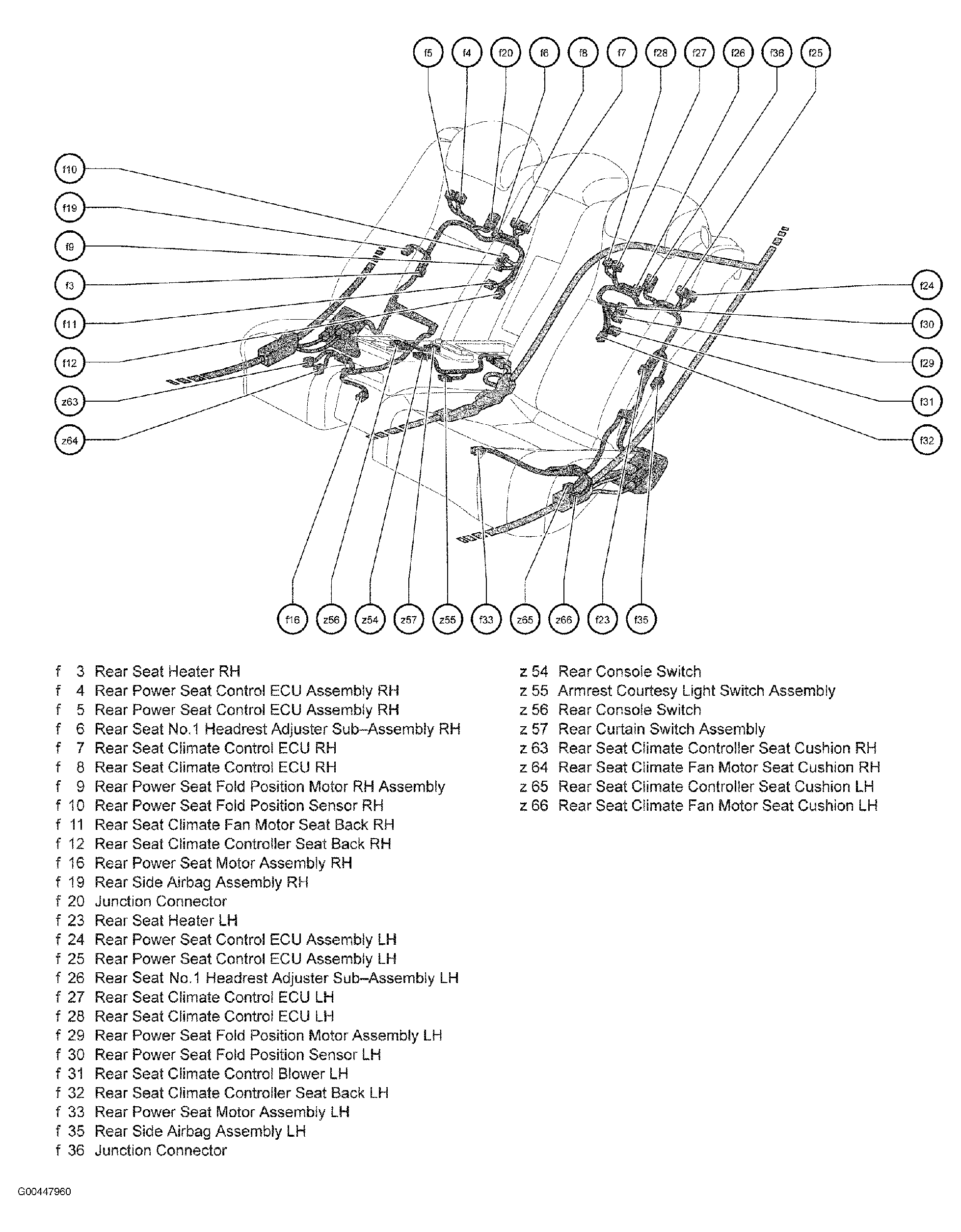 f5 f4 f20 f6 f8 f7 f28 f27 f26 f36 f25

f10
f19
f9
f3
f11
f12
z63
z64

f24
f30
f29
f31
f32

f16 z56 z54 z57 z55 f33 z65 z66 f23 f35

f 3 Rear Seat Heater RH
f 4 Rear Power Seat Control ECU Assembly RH
f 5 Rear Power Seat Control ECU Assembly RH
f 6 Rear Seat No.1 Headrest Adjuster Sub–Assembly RH
f 7 Rear Seat Climate Control ECU RH
f 8 Rear Seat Climate Control ECU RH
f 9 Rear Power Seat Fold Position Motor RH Assembly
f 10 Rear Power Seat Fold Position Sensor RH
f 11 Rear Seat Climate Fan Motor Seat Back RH
f 12 Rear Seat Climate Controller Seat Back RH
f 16 Rear Power Seat Motor Assembly RH
f 19 Rear Side Airbag Assembly RH
f 20 Junction Connector
f 23 Rear Seat Heater LH
f 24 Rear Power Seat Control ECU Assembly LH
f 25 Rear Power Seat Control ECU Assembly LH
f 26 Rear Seat No.1 Headrest Adjuster Sub–Assembly LH
f 27 Rear Seat Climate Control ECU LH
f 28 Rear Seat Climate Control ECU LH
f 29 Rear Power Seat Fold Position Motor Assembly LH
f 30 Rear Power Seat Fold Position Sensor LH
f 31 Rear Seat Climate Control Blower LH
f 32 Rear Seat Climate Controller Seat Back LH
f 33 Rear Power Seat Motor Assembly LH
f 35 Rear Side Airbag Assembly LH
f 36 Junction Connector

z 54 Rear Console Switch
z 55 Armrest Courtesy Light Switch Assembly
z 56 Rear Console Switch
z 57 Rear Curtain Switch Assembly
z 63 Rear Seat Climate Controller Seat Cushion RH
z 64 Rear Seat Climate Fan Motor Seat Cushion RH
z 65 Rear Seat Climate Controller Seat Cushion LH
z 66 Rear Seat Climate Fan Motor Seat Cushion LH

G00447960