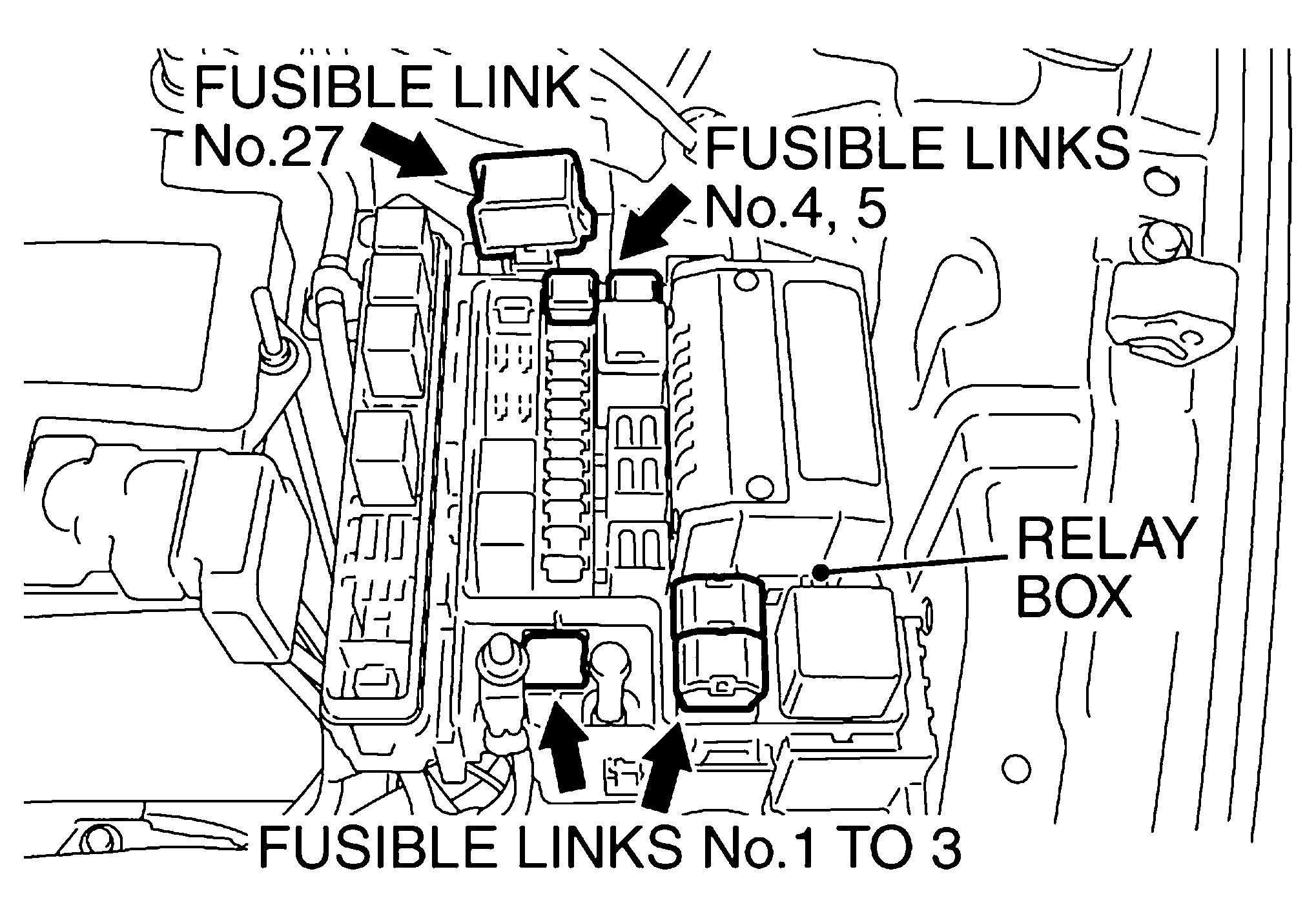 FUSIBLE LINK No.27

FUSIBLE LINKS No.4, 5

RELAY BOX

FUSIBLE LINKS No.1 TO 3