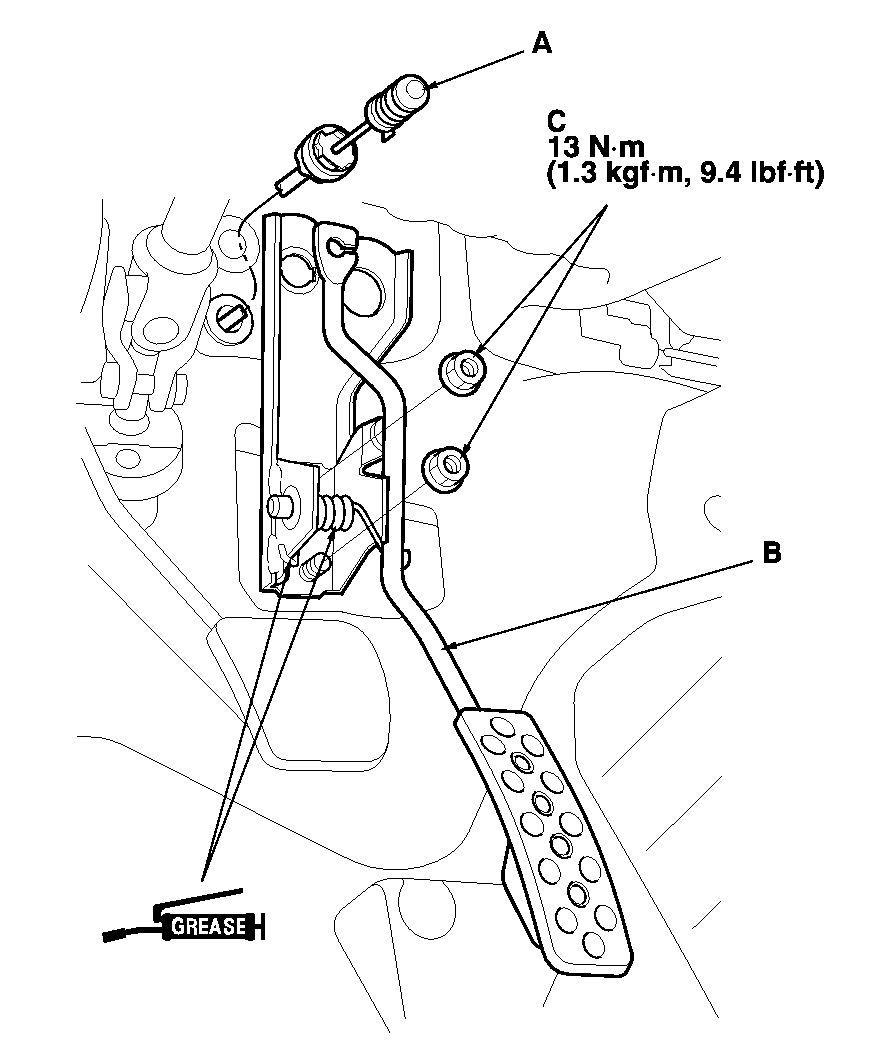 A

C
13 N·m
(1.3 kgf·m, 9.4 lbf·ft)

B

GREASE