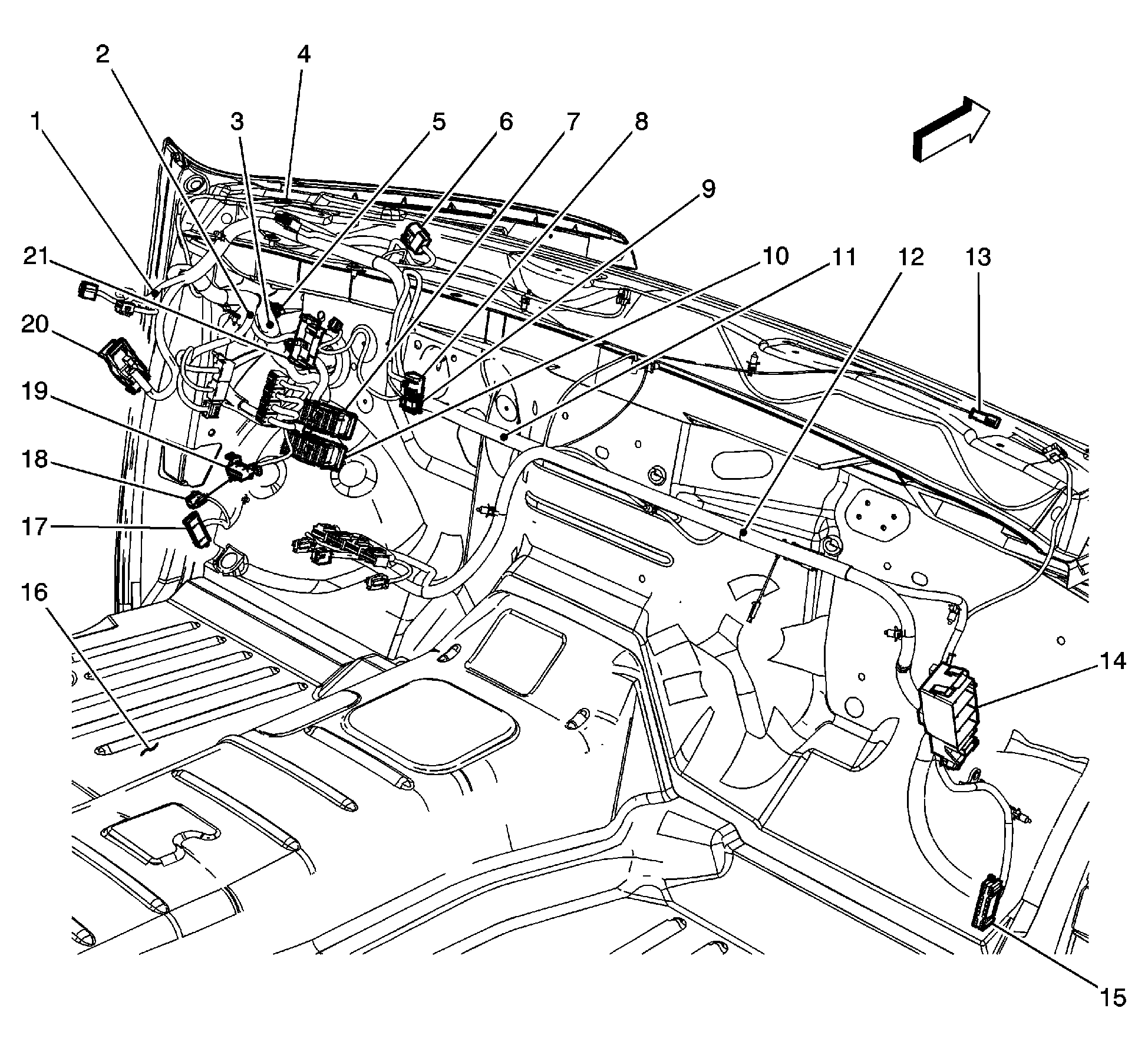 2
4
1
3
5
6
7
8
9
21
10
11
12
13
20
19
18
17
16
14
15