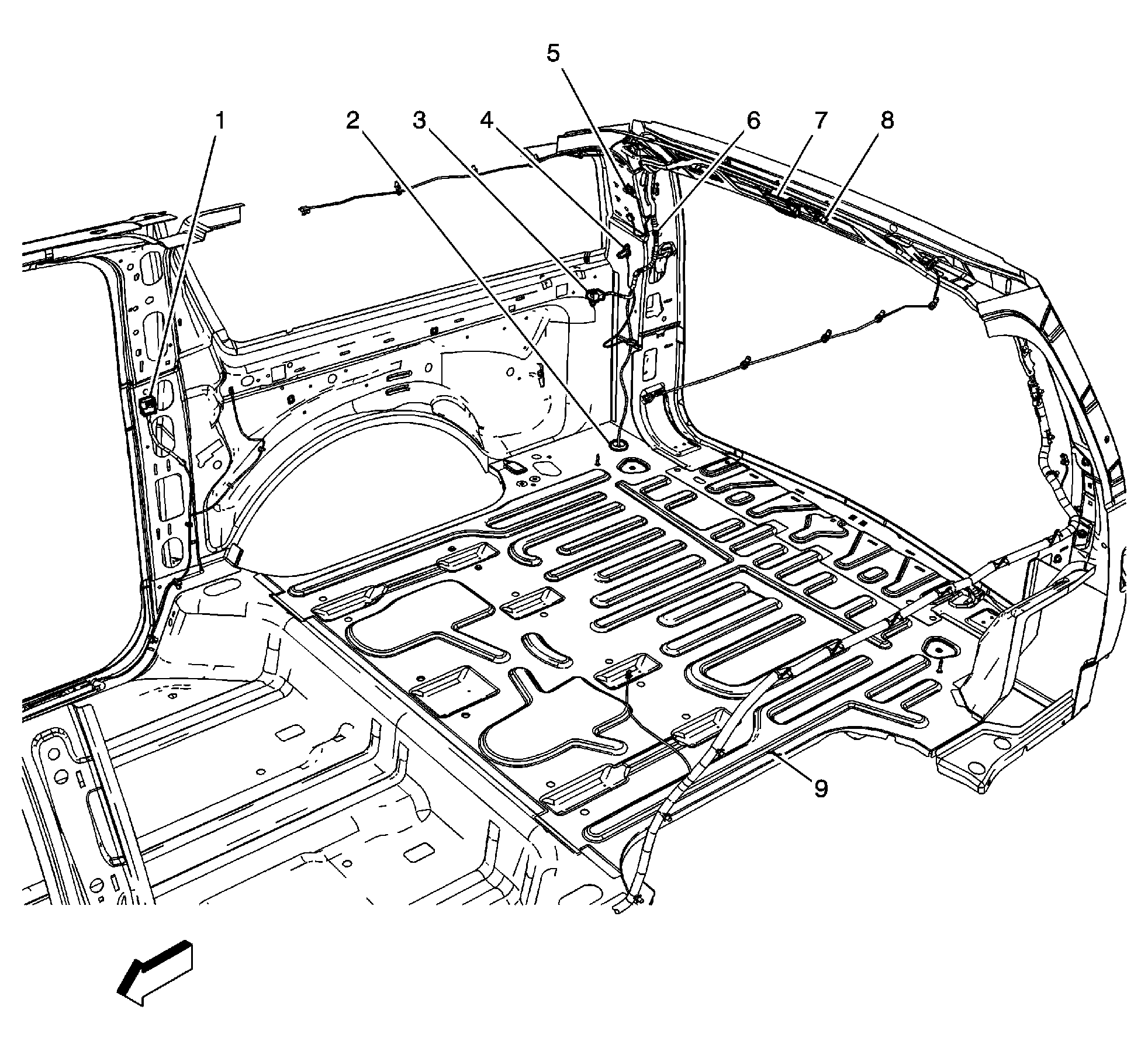 5
1
2
3
4
6
7
8
9