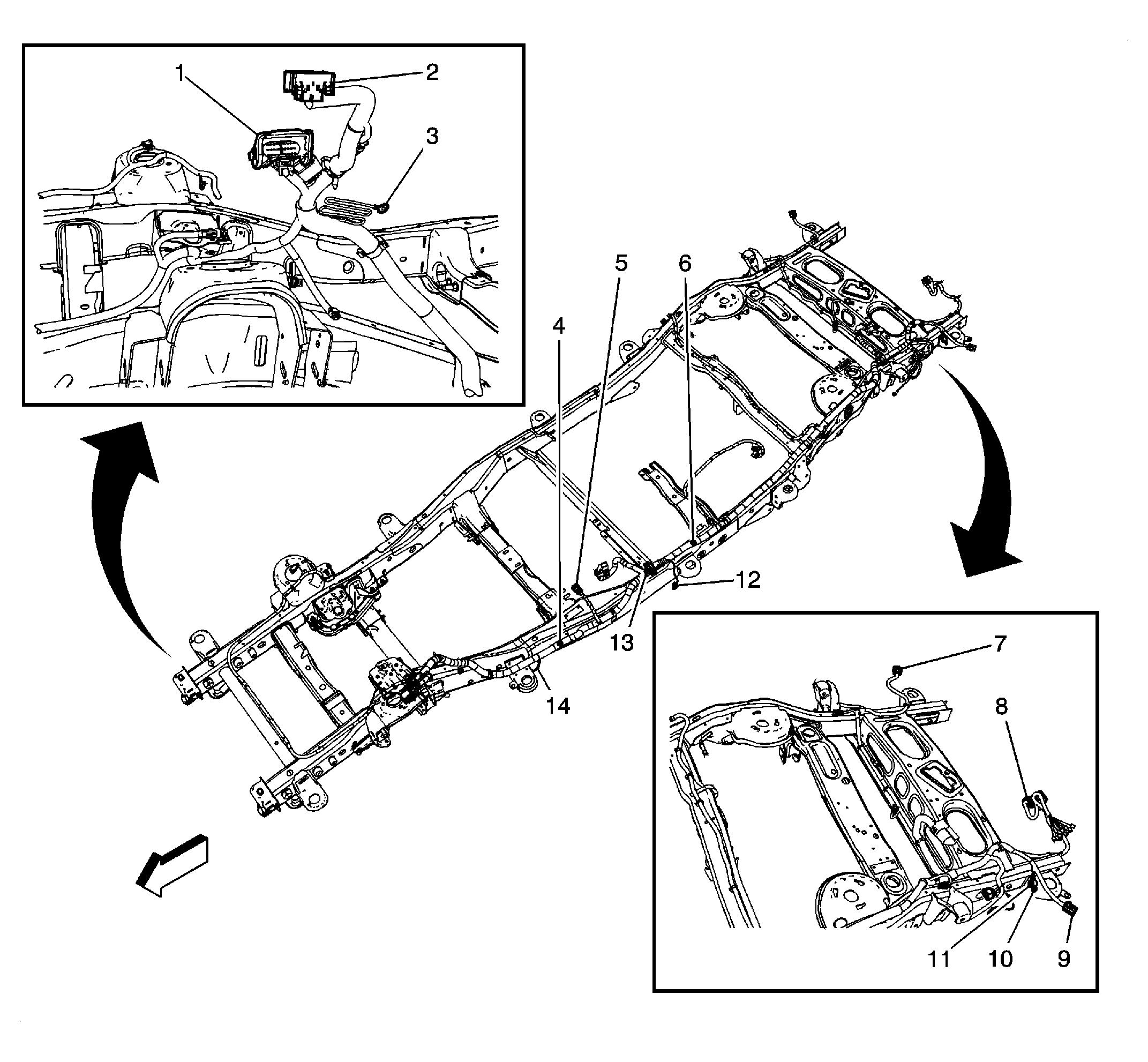 1
2
3
5
6
4
12
13
14
7
8
11
10
9