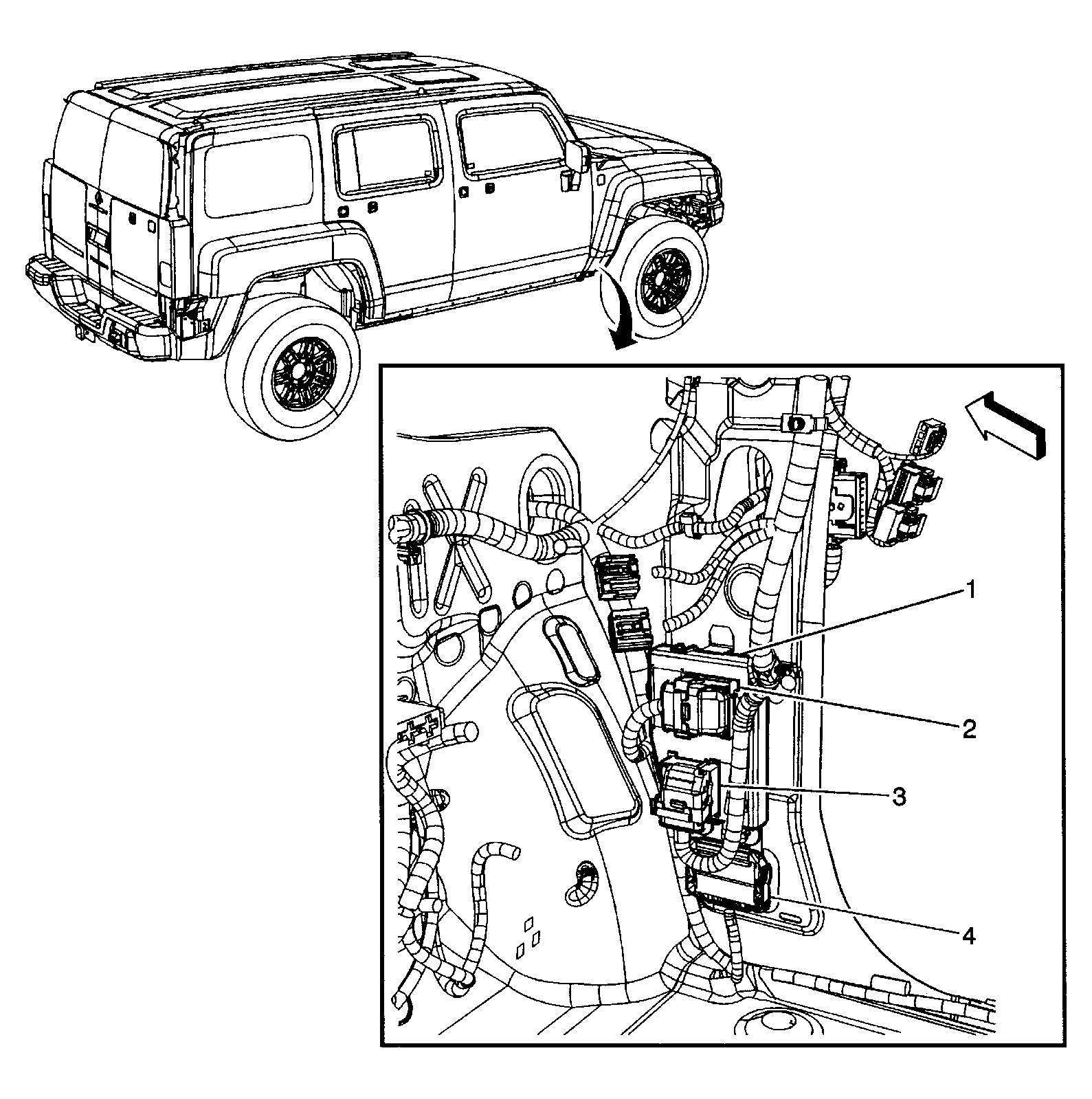 1
2
3
4