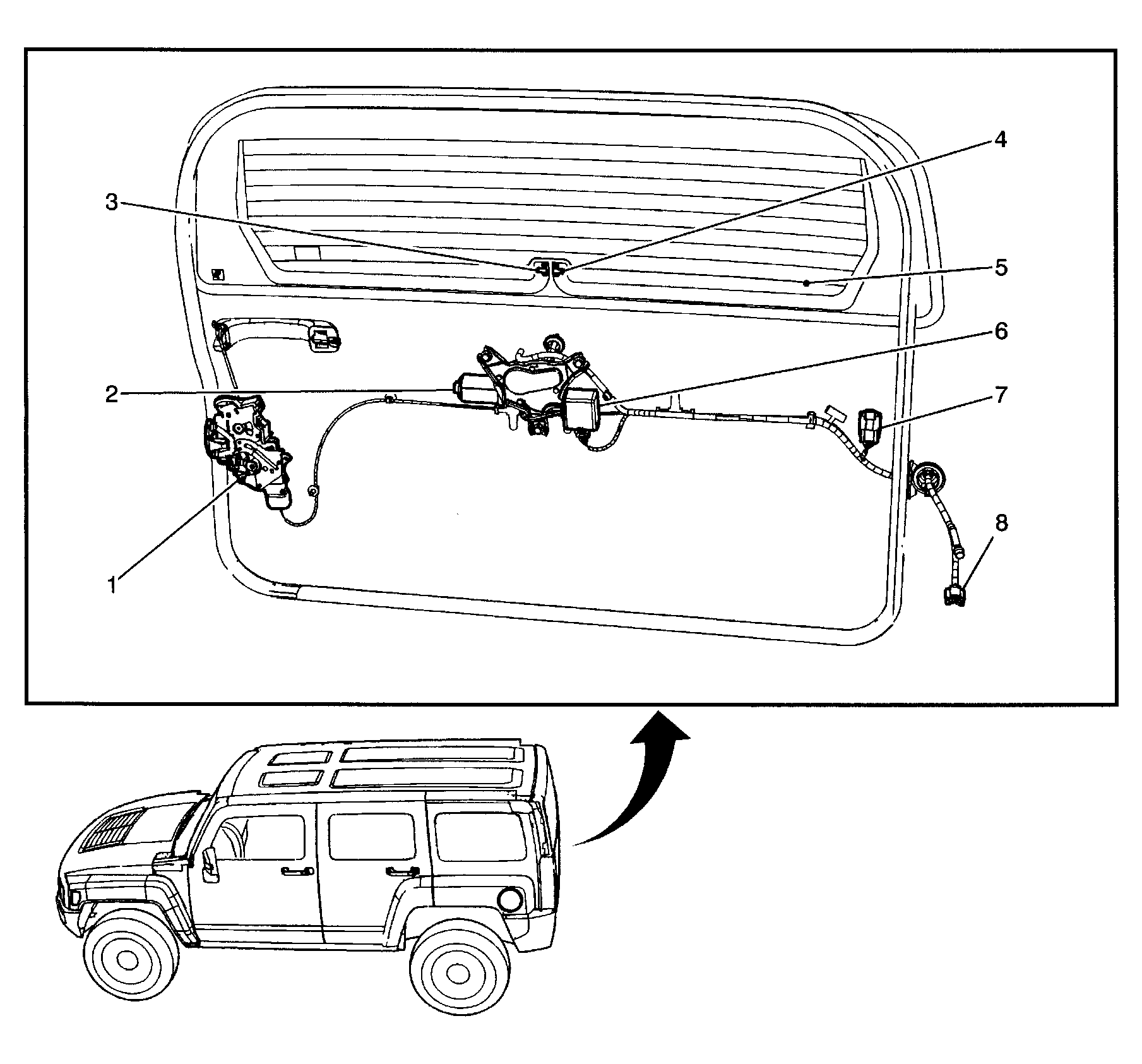 4
3
5
6
2
7
8
1