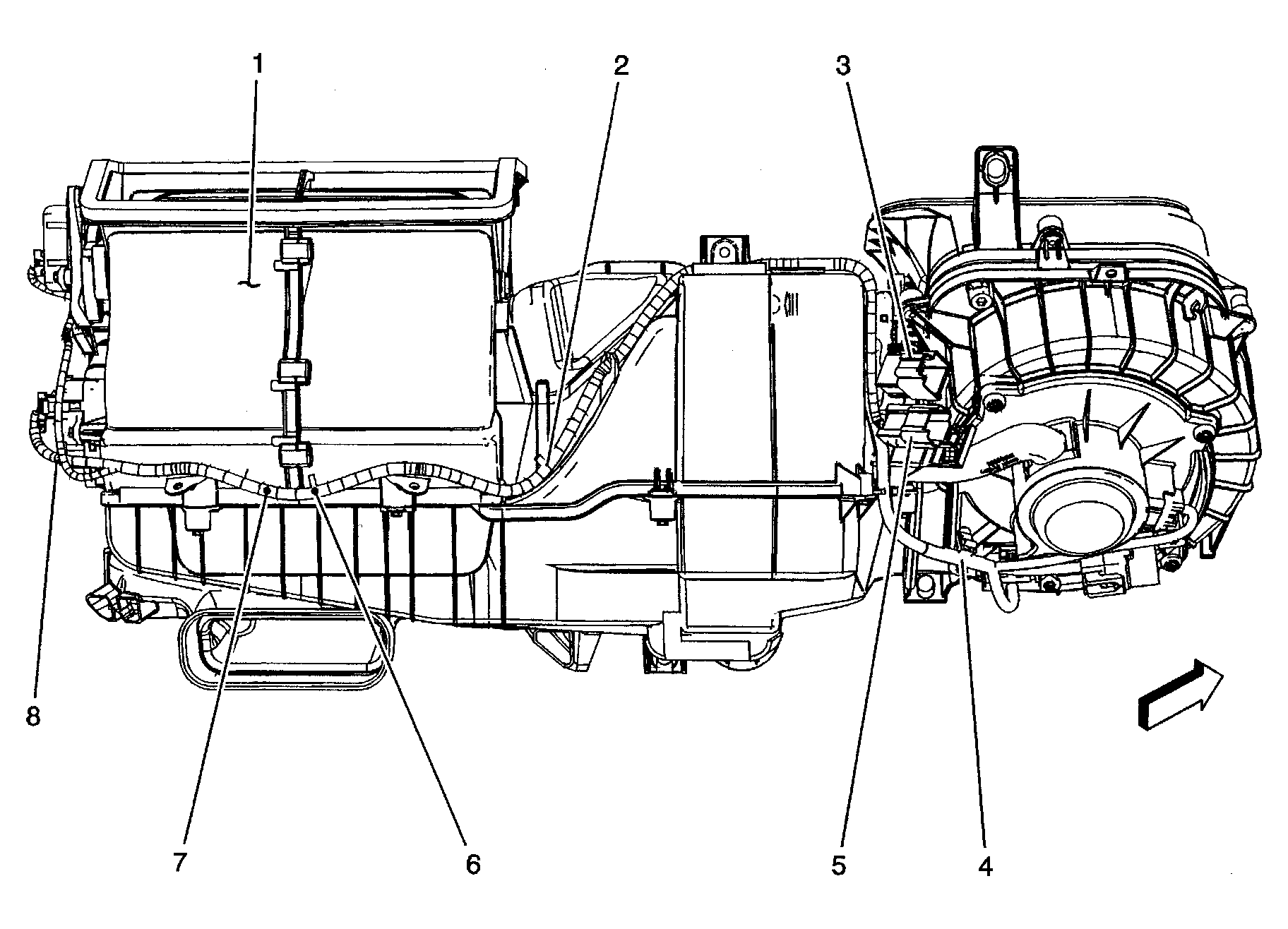 1
2
3
8
7
6
5
4