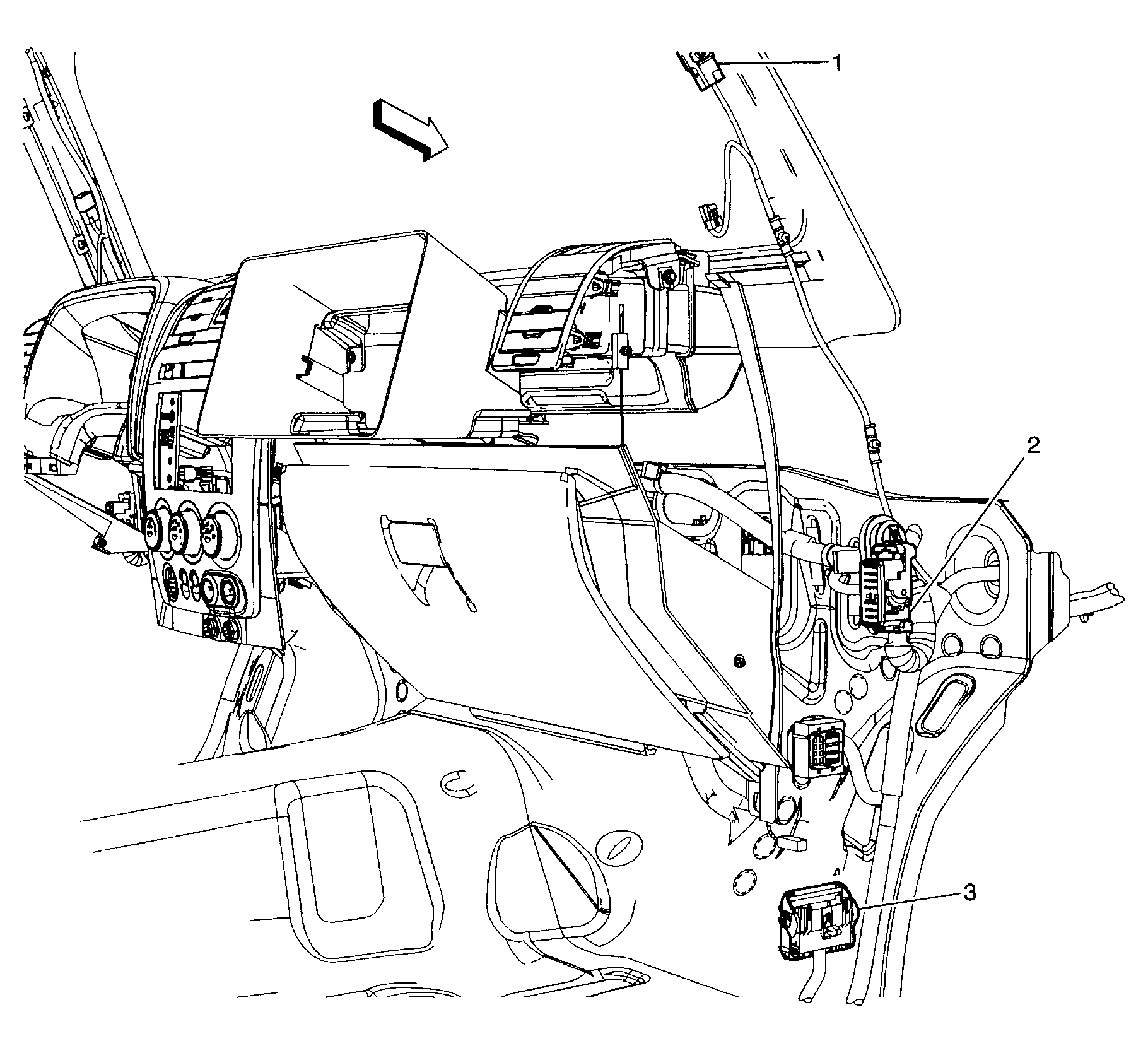 1
2
3