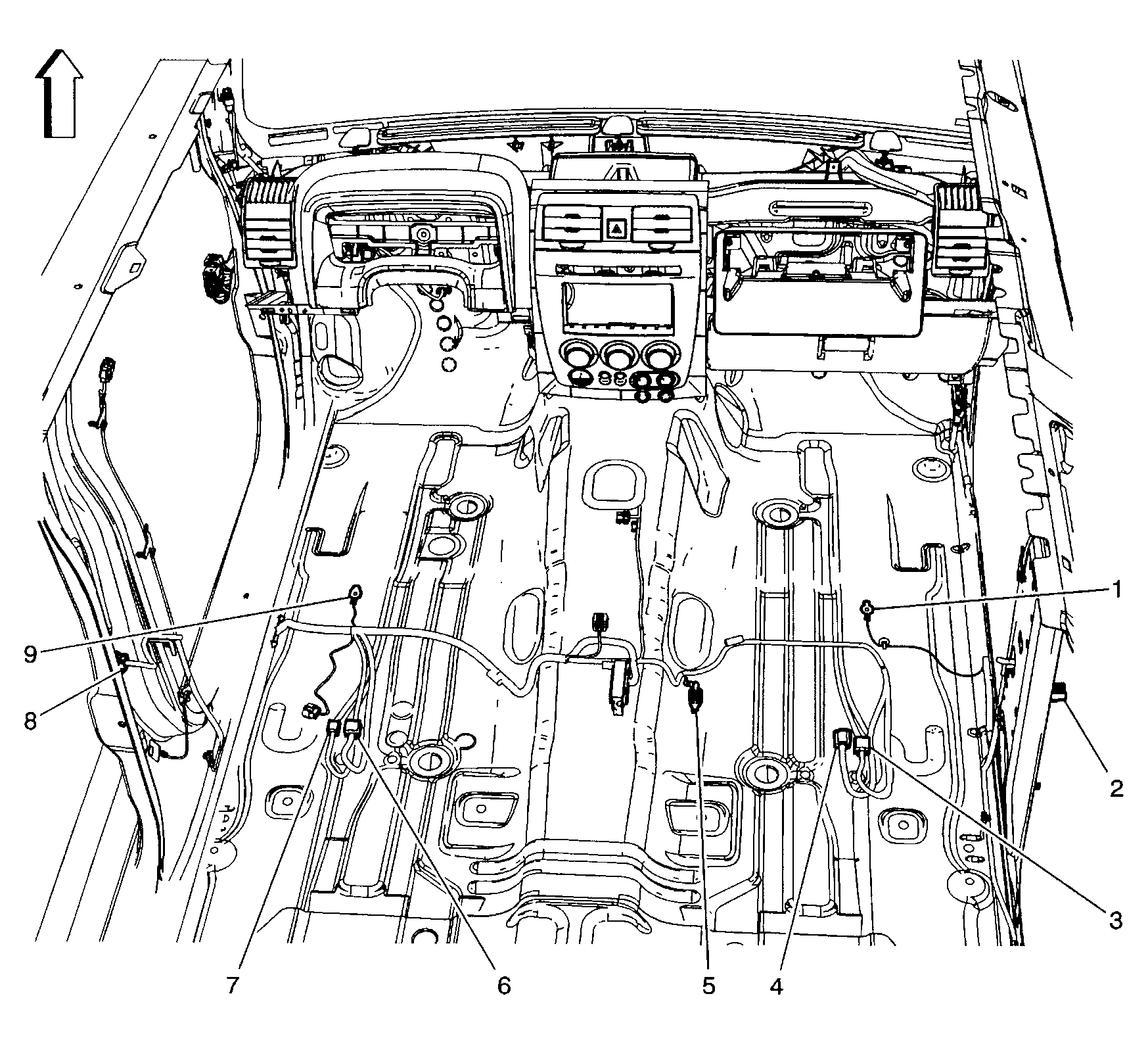 1
9
8
2
3
7
6
5
4