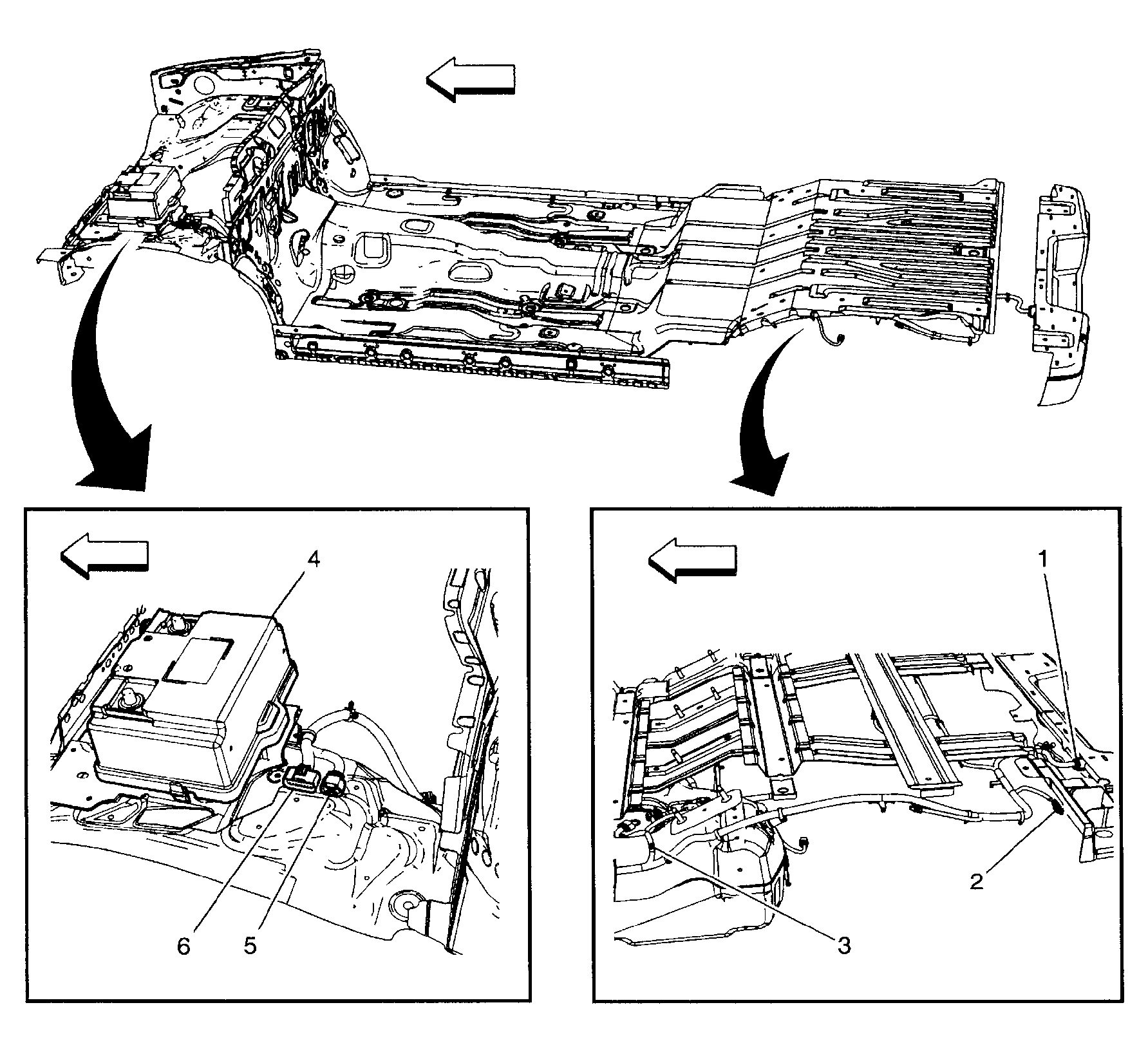 4

6
5

1

2

3