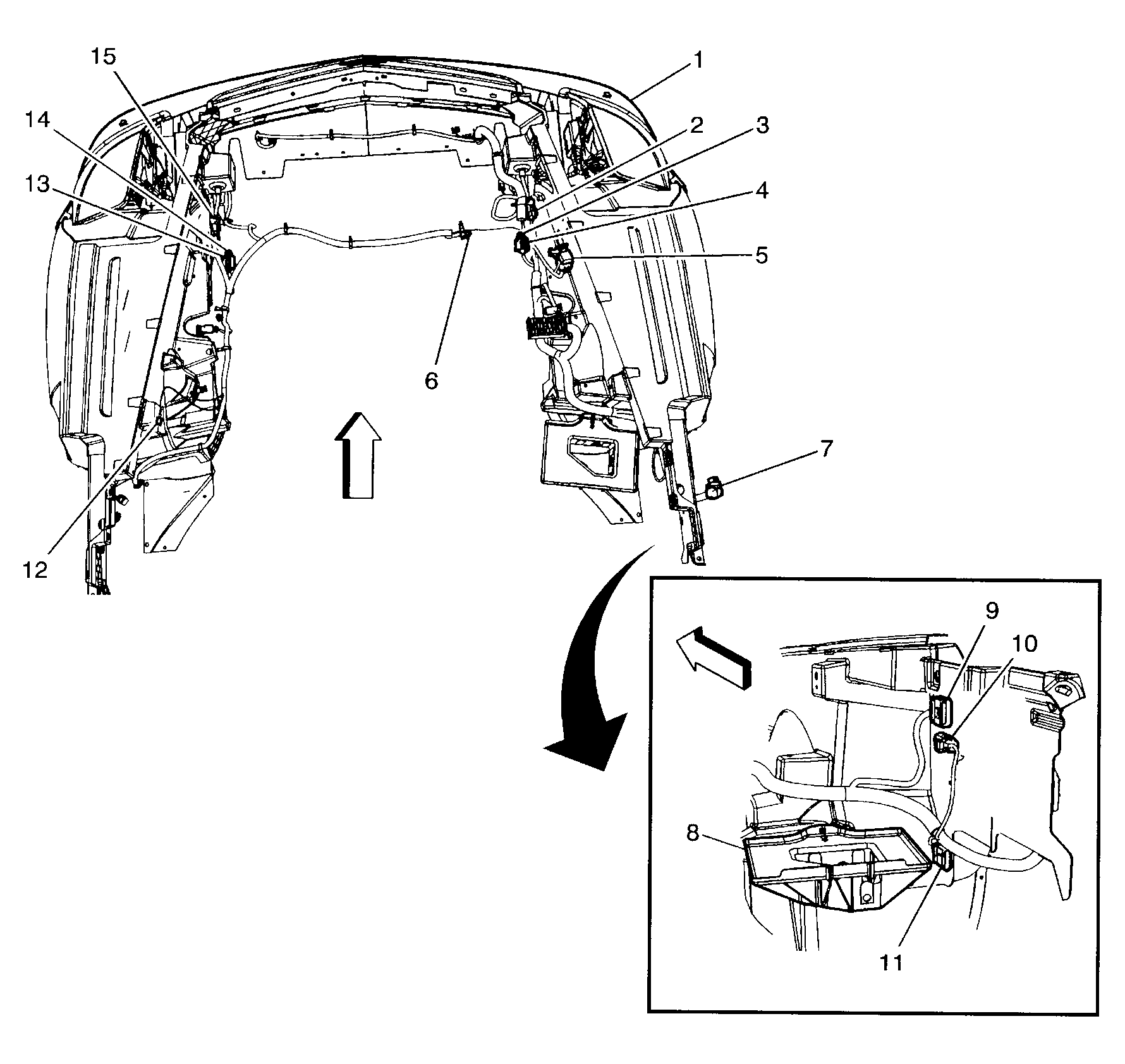 15
1
14
2
3
13
4
5
6
7
12
9
10
8
11