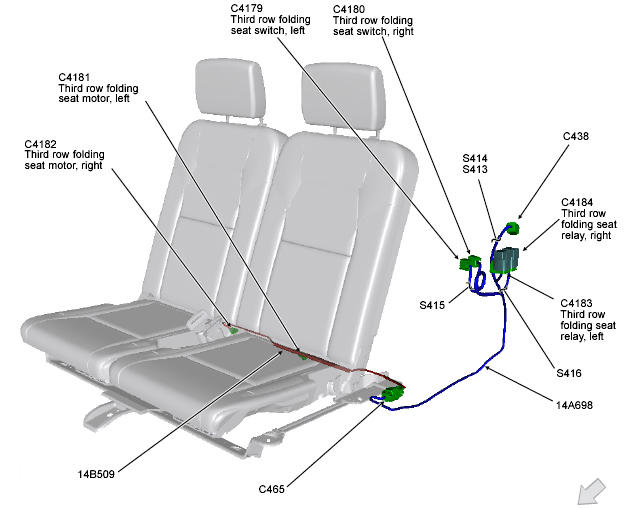 C4179
Third row folding seat switch, left

C4180
Third row folding seat switch, right

C4181
Third row folding seat motor, left

C4182
Third row folding seat motor, right

C438

S414
S413

C4184
Third row folding seat relay, right

S415

C4183
Third row folding seat relay, left

S416

14A698

14B509

C465