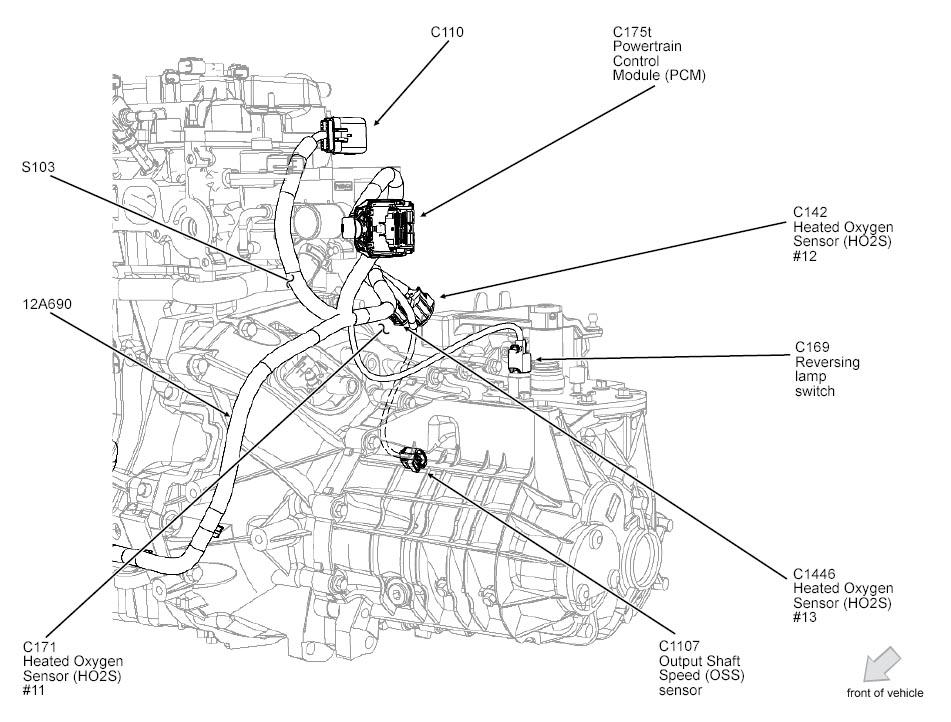 C110

C175t
Powertrain
Control
Module (PCM)

S103

C142
Heated Oxygen
Sensor (HO2S)
#12

12A690

C169
Reversing
lamp
switch

C1446
Heated Oxygen
Sensor (HO2S)
#13

C171
Heated Oxygen
Sensor (HO2S)
#11

C1107
Output Shaft
Speed (OSS)
sensor

front of vehicle