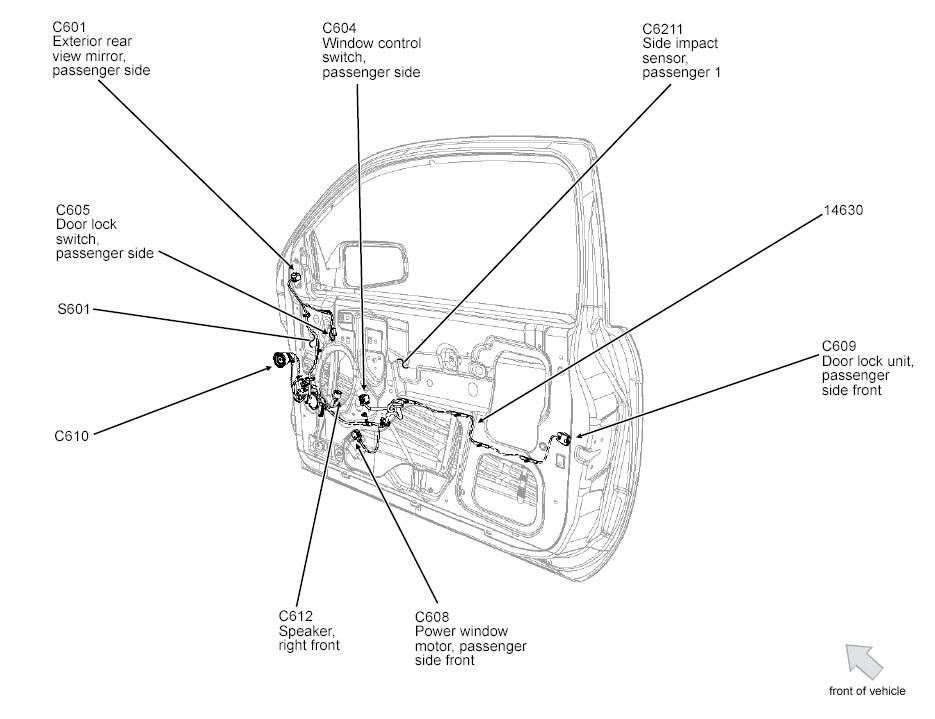 C601
Exterior rear view mirror, passenger side

C604
Window control switch, passenger side

C6211
Side impact sensor, passenger 1

C605
Door lock switch, passenger side

14630

S601

C609
Door lock unit, passenger side front

C610

C612
Speaker, right front

C608
Power window motor, passenger side front

front of vehicle