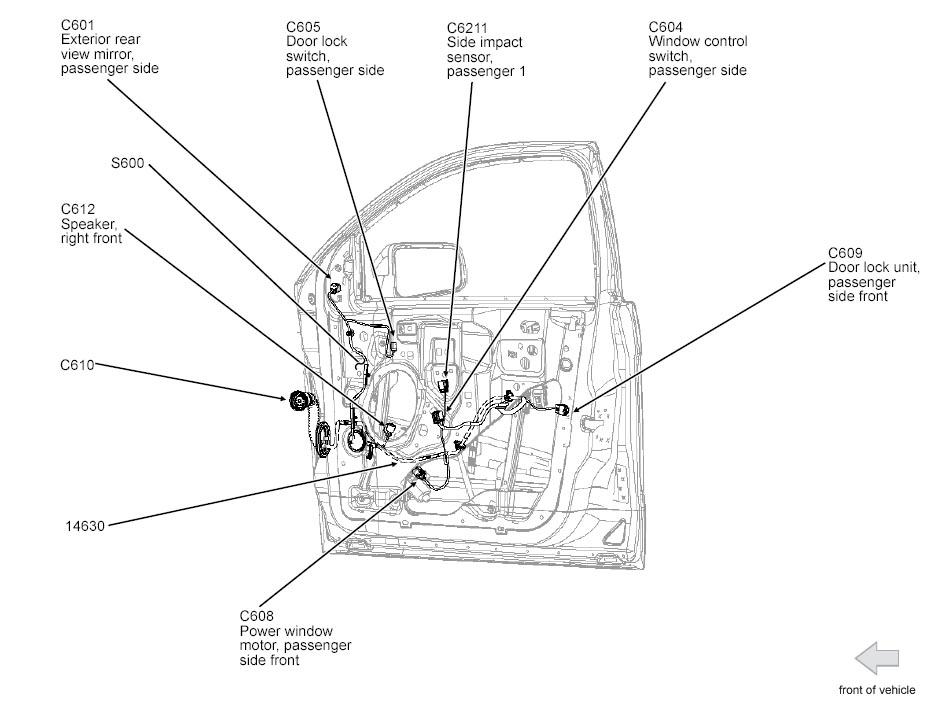 C601
Exterior rear view mirror, passenger side

C605
Door lock switch, passenger side

C6211
Side impact sensor, passenger 1

C604
Window control switch, passenger side

S600

C612
Speaker, right front

C609
Door lock unit, passenger side front

C610

14630

C608
Power window motor, passenger side front

front of vehicle