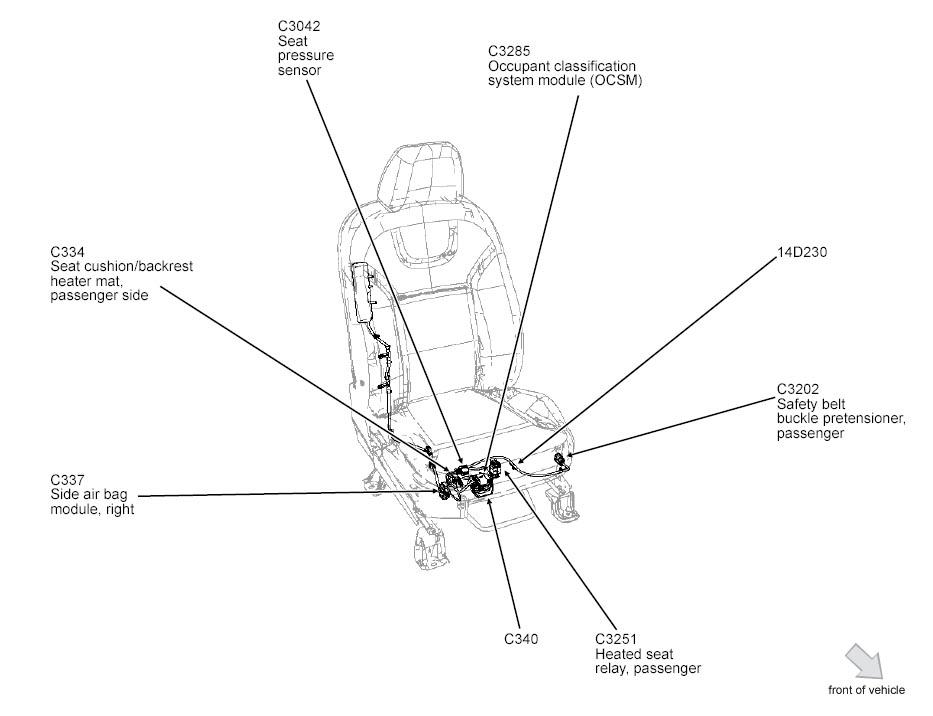 C3042
Seat
pressure
sensor

C3285
Occupant classification
system module (OCSM)

C334
Seat cushion/backrest
heater mat,
passenger side

14D230

C3202
Safety belt
buckle pretensioner,
passenger

C337
Side air bag
module, right

C340

C3251
Heated seat
relay, passenger

front of vehicle