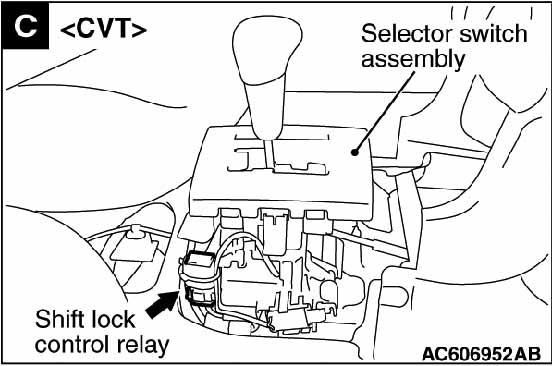 C <CVT>

Selector switch assembly

Shift lock control relay

AC606952AB