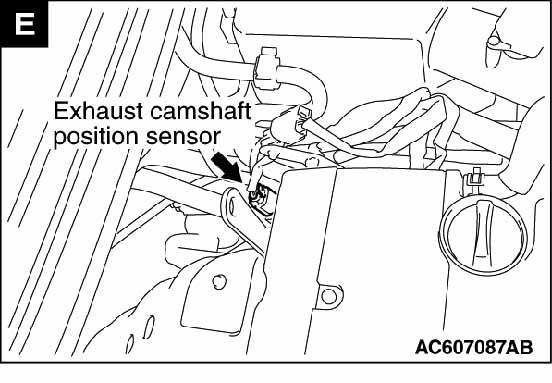 E

Exhaust camshaft position sensor

AC607087AB