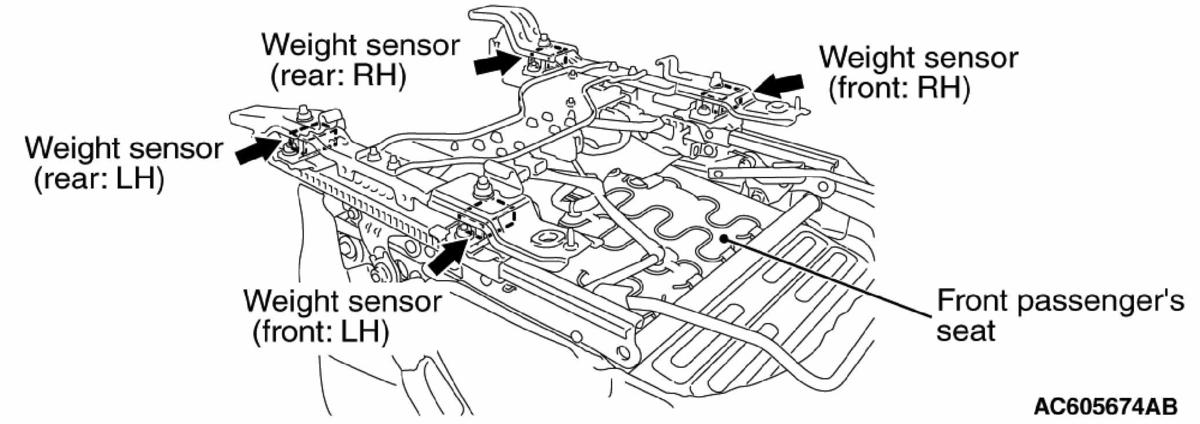 Weight sensor (rear: RH)

Weight sensor (front: RH)

Weight sensor (rear: LH)

Weight sensor (front: LH)

Front passenger's seat

AC605674AB