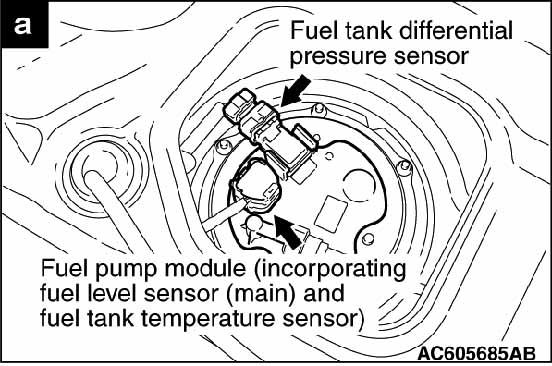 a

Fuel tank differential pressure sensor

Fuel pump module (incorporating fuel level sensor (main) and fuel tank temperature sensor)

AC605685AB