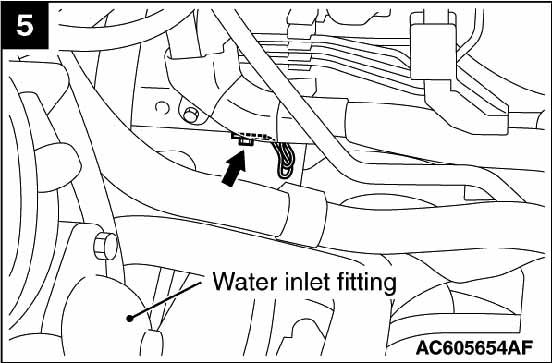 5

Water inlet fitting

AC605654AF