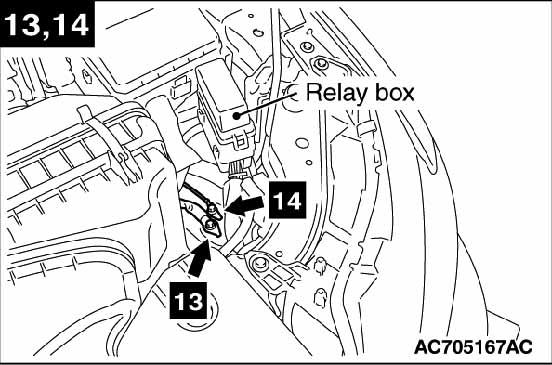 13,14

Relay box

14

13

AC705167AC