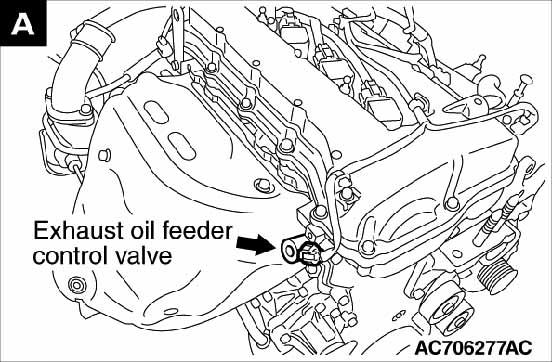 A

Exhaust oil feeder control valve

AC706277AC