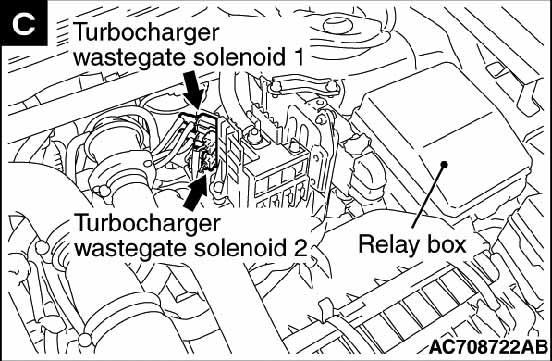 C
Turbocharger wastegate solenoid 1

Turbocharger wastegate solenoid 2

Relay box

AC708722AB