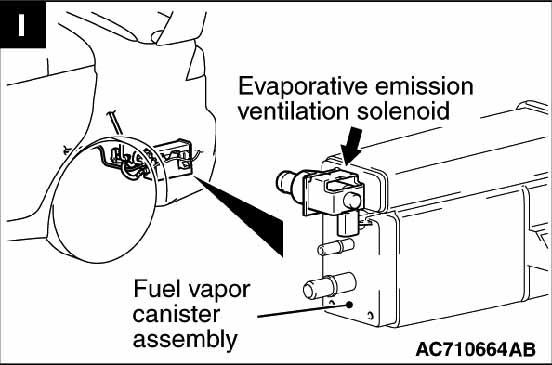 I

Evaporative emission ventilation solenoid

Fuel vapor canister assembly

AC710664AB