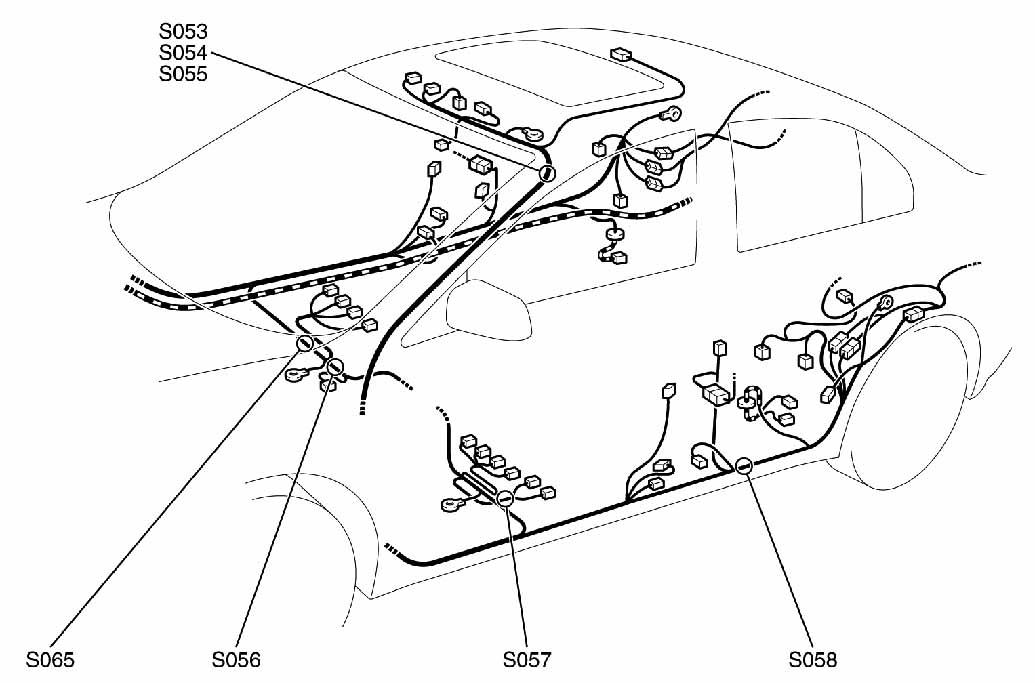 S053
S054
S055

S065 S056 S057 S058