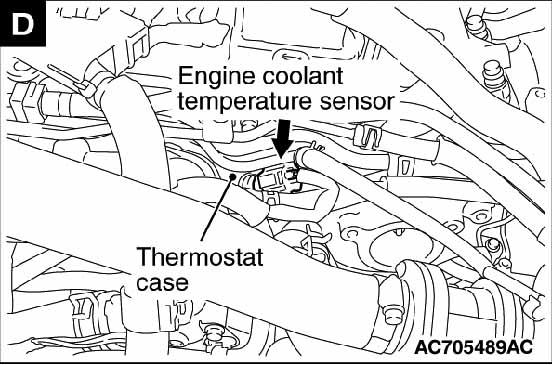 D

Engine coolant temperature sensor

Thermostat case

AC705489AC