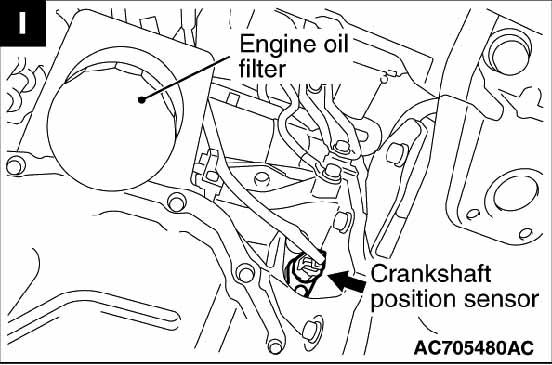 I

Engine oil filter

Crankshaft position sensor

AC705480AC