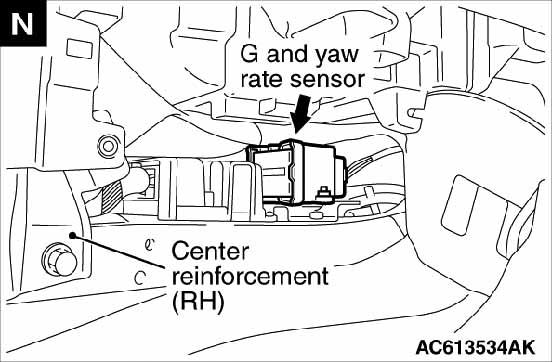 N

G and yaw rate sensor

Center reinforcement (RH)

AC613534AK