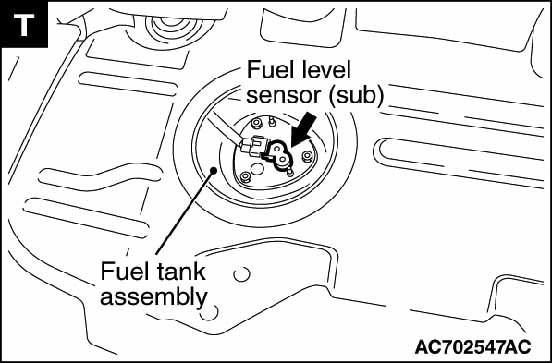 T

Fuel level sensor (sub)

Fuel tank assembly

AC702547AC